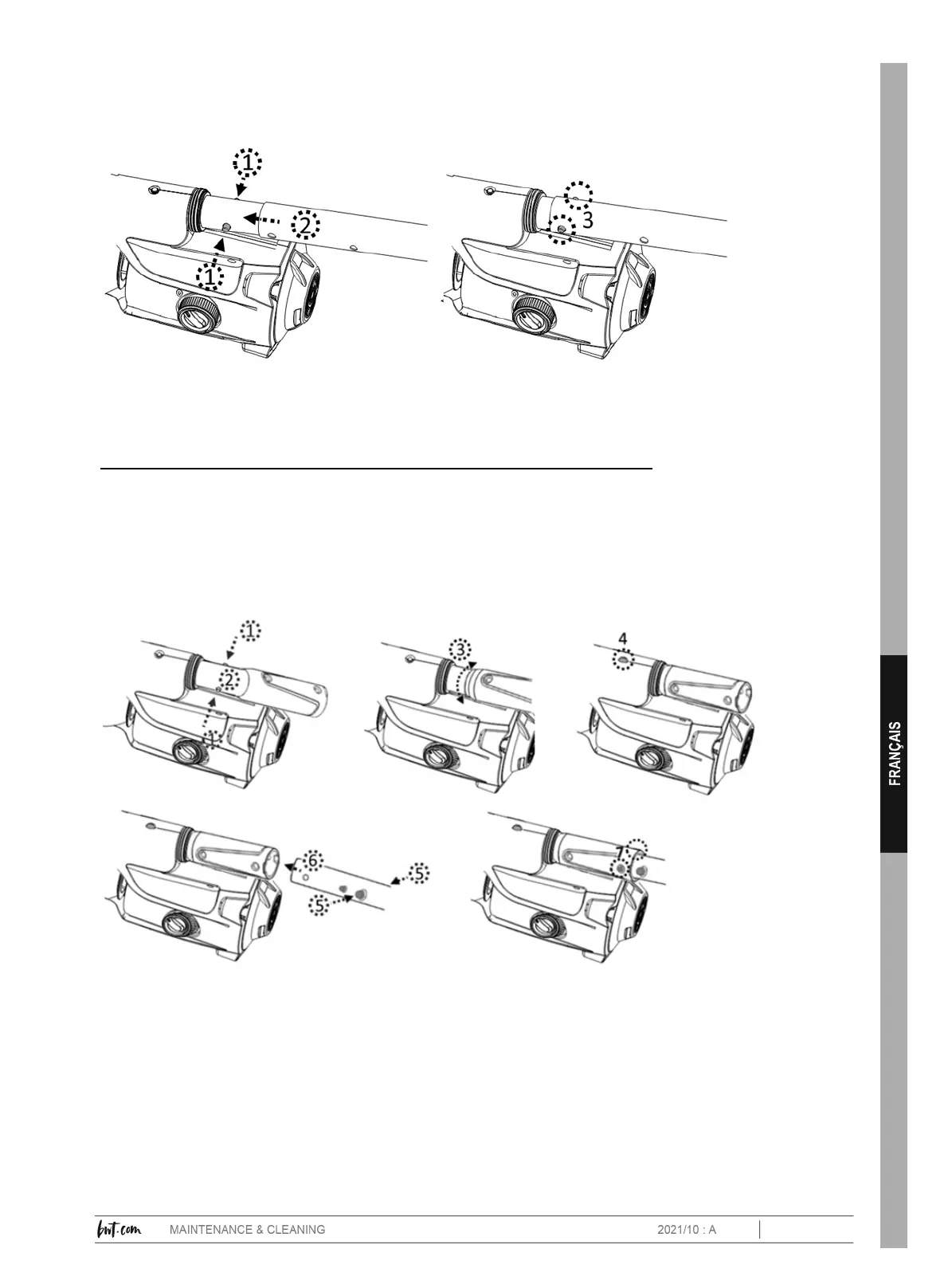 1
2
1
3

1
2
1
3
4
6
5
5
7

FRANÇAIS

bwt.com MAINTENANCE & CLEANING 2021/10 : A