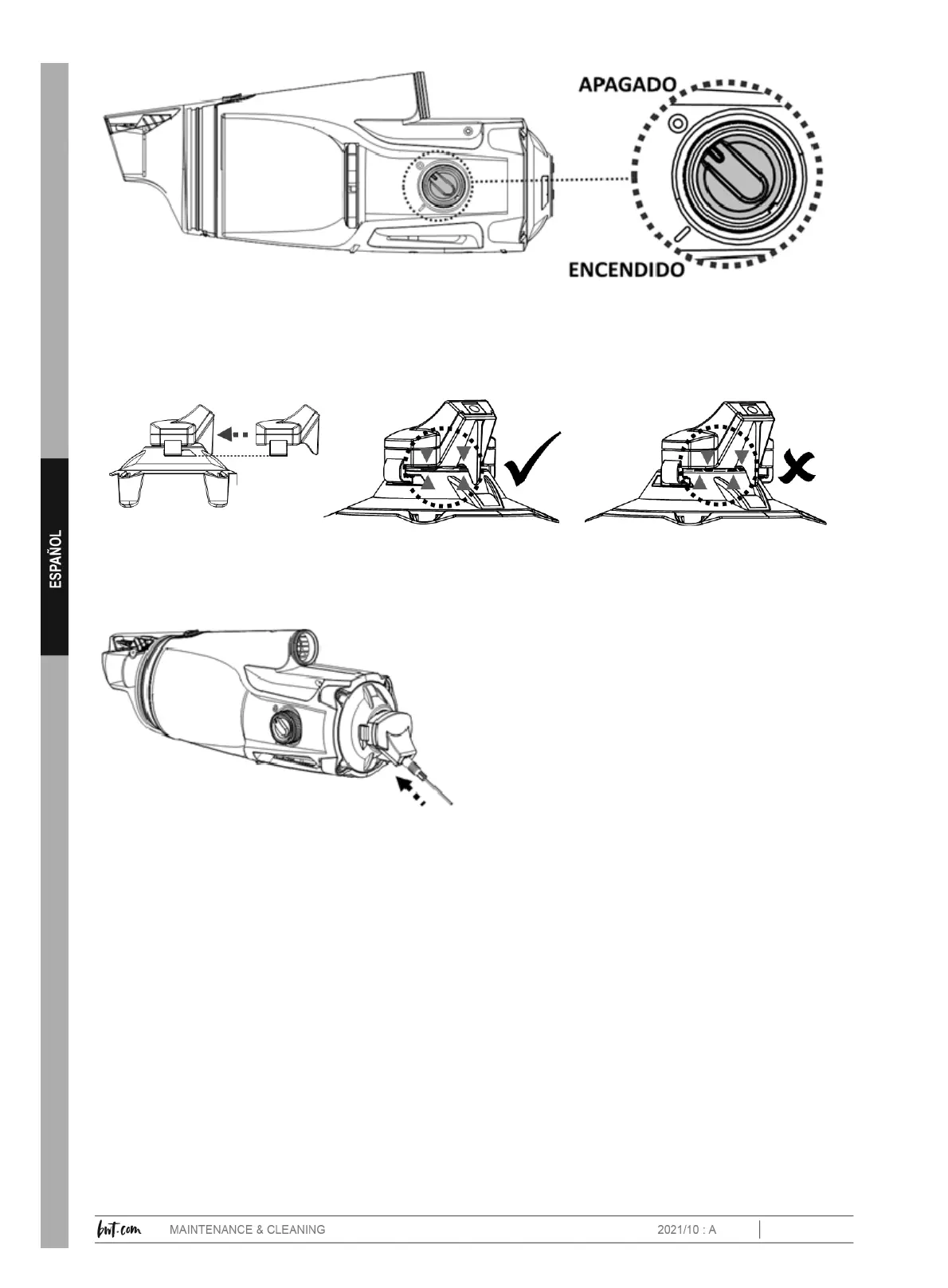 APAGADO

ENCENDIDO

ESPAÑOL

bwt.com MAINTENANCE & CLEANING 2021/10 : A