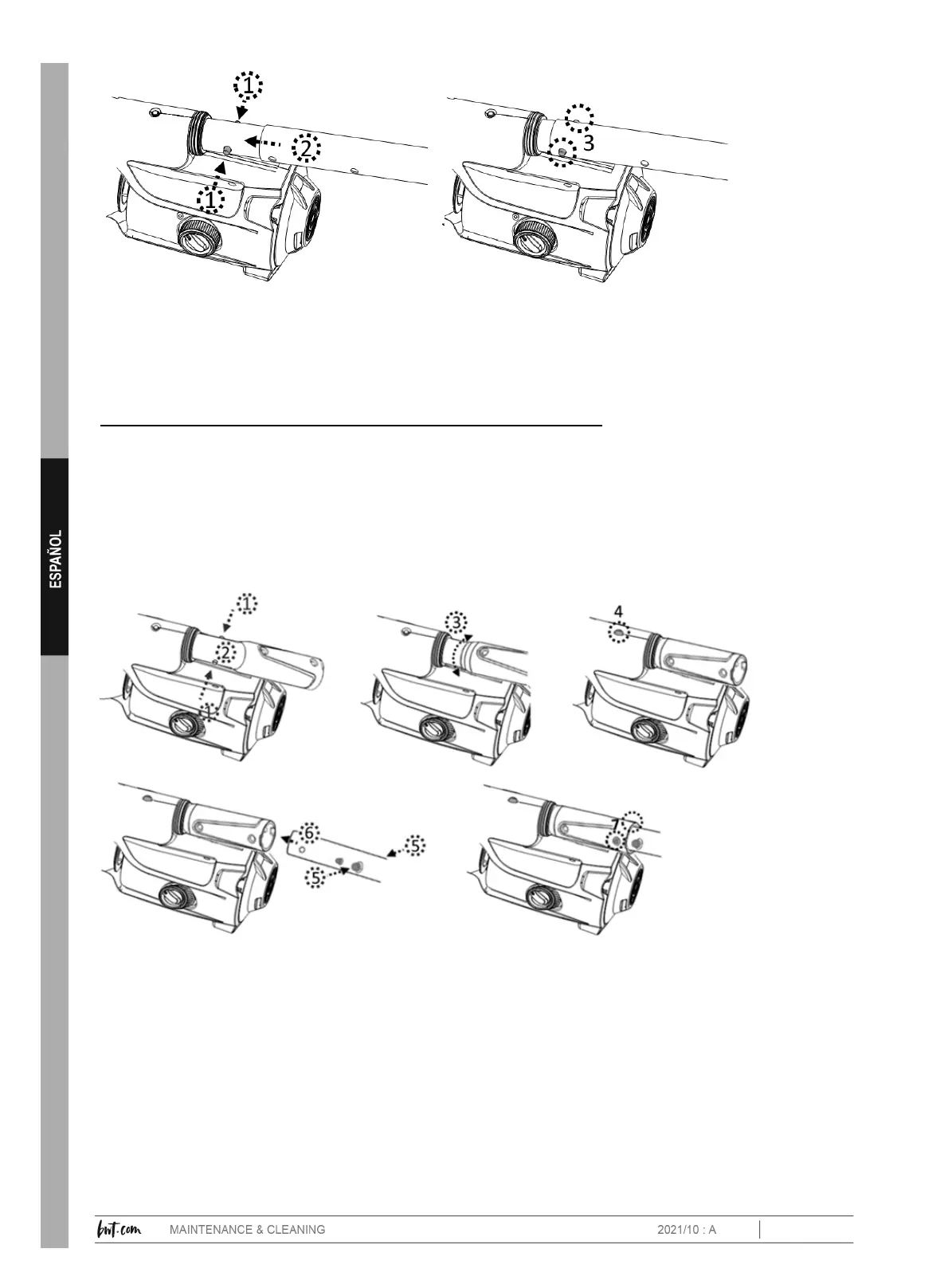 1
2
1
3

ESPAÑOL

1
2
1
3
4
6
5
5
7

bwt.com MAINTENANCE & CLEANING 2021/10 : A