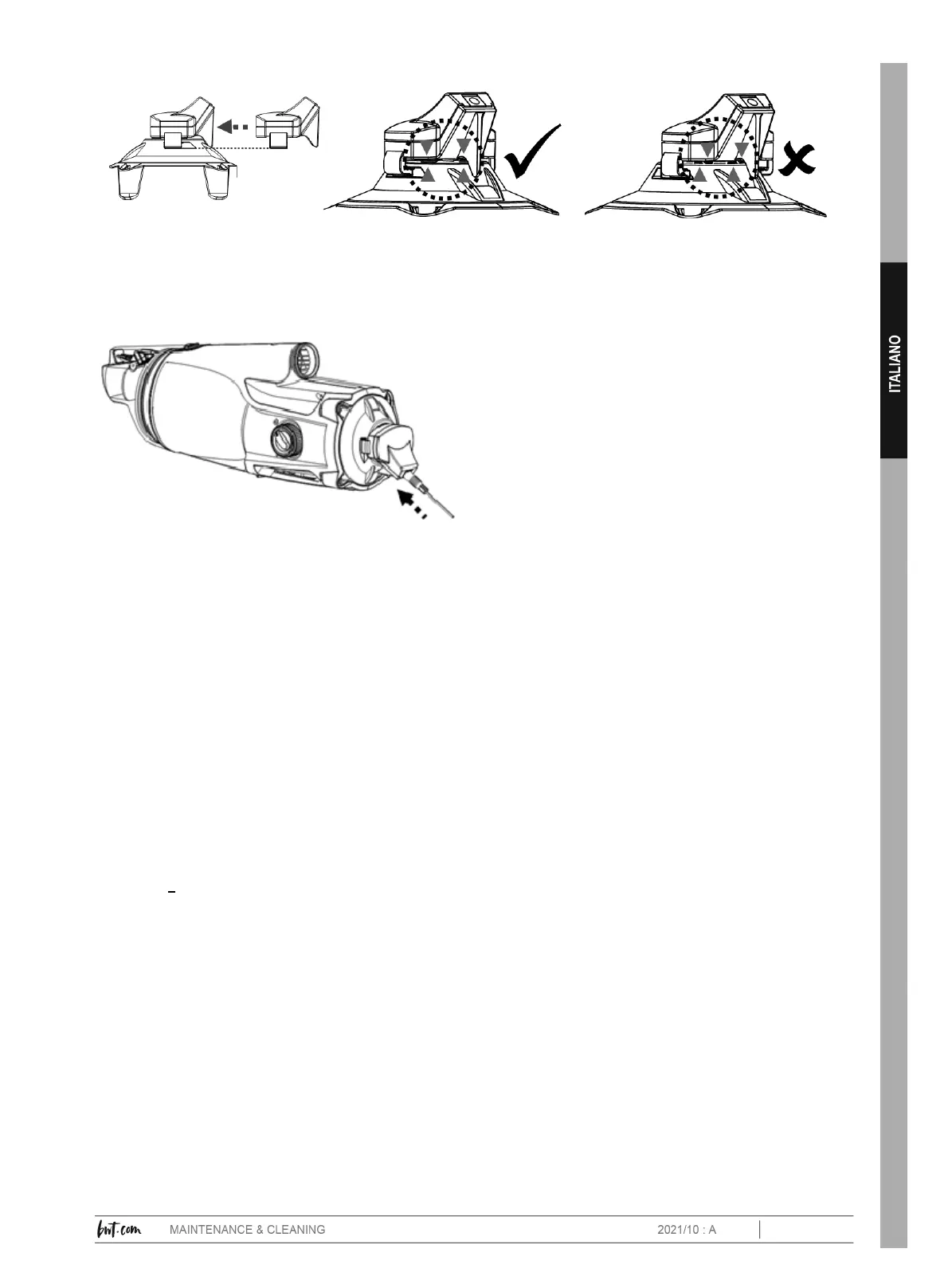 ITALIANO

bwt.com MAINTENANCE & CLEANING 2021/10 : A