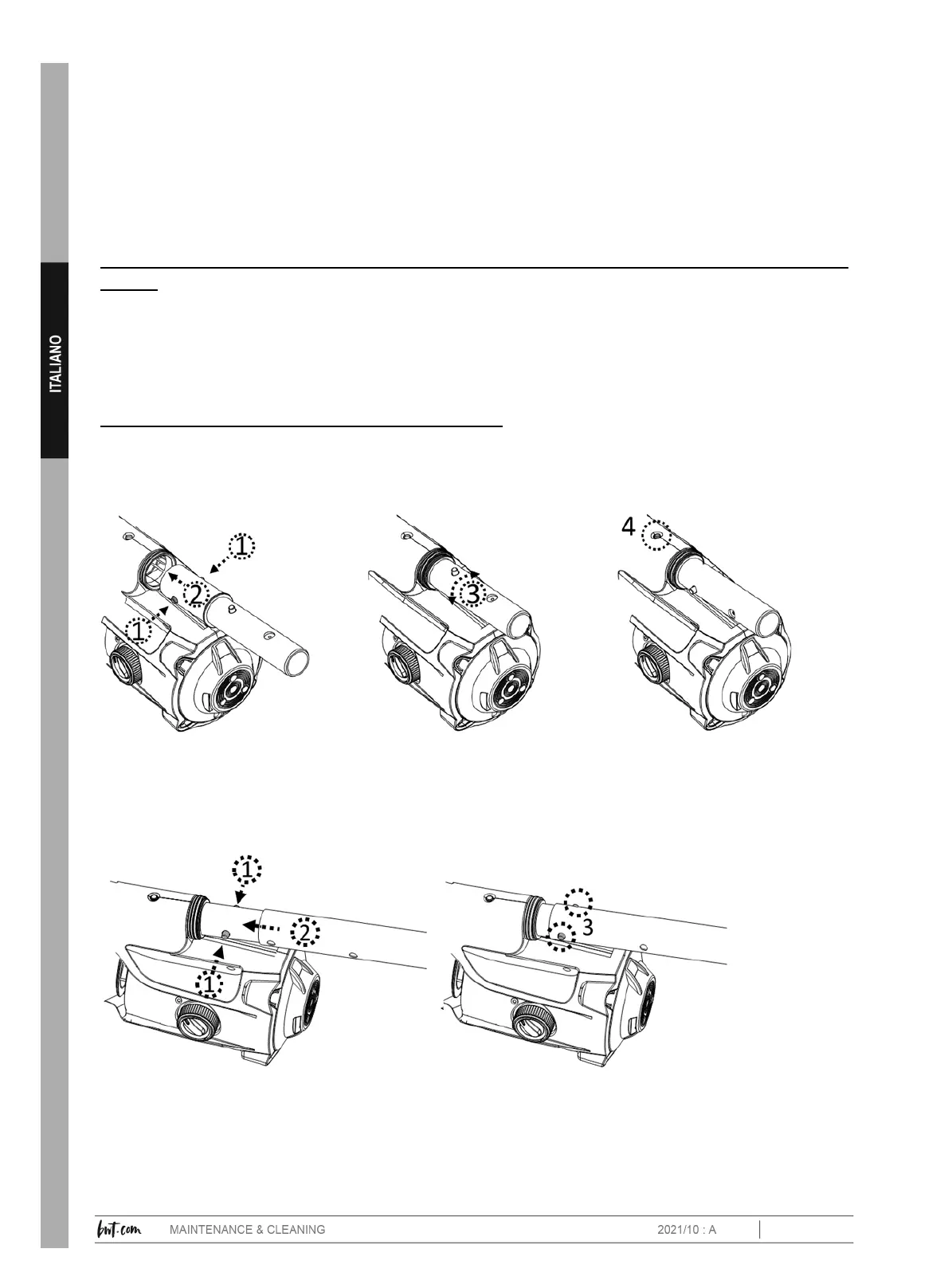 ITALIANO

1

2

1

3

4

1

2

1

3

bwt.com MAINTENANCE & CLEANING 2021/10 : A