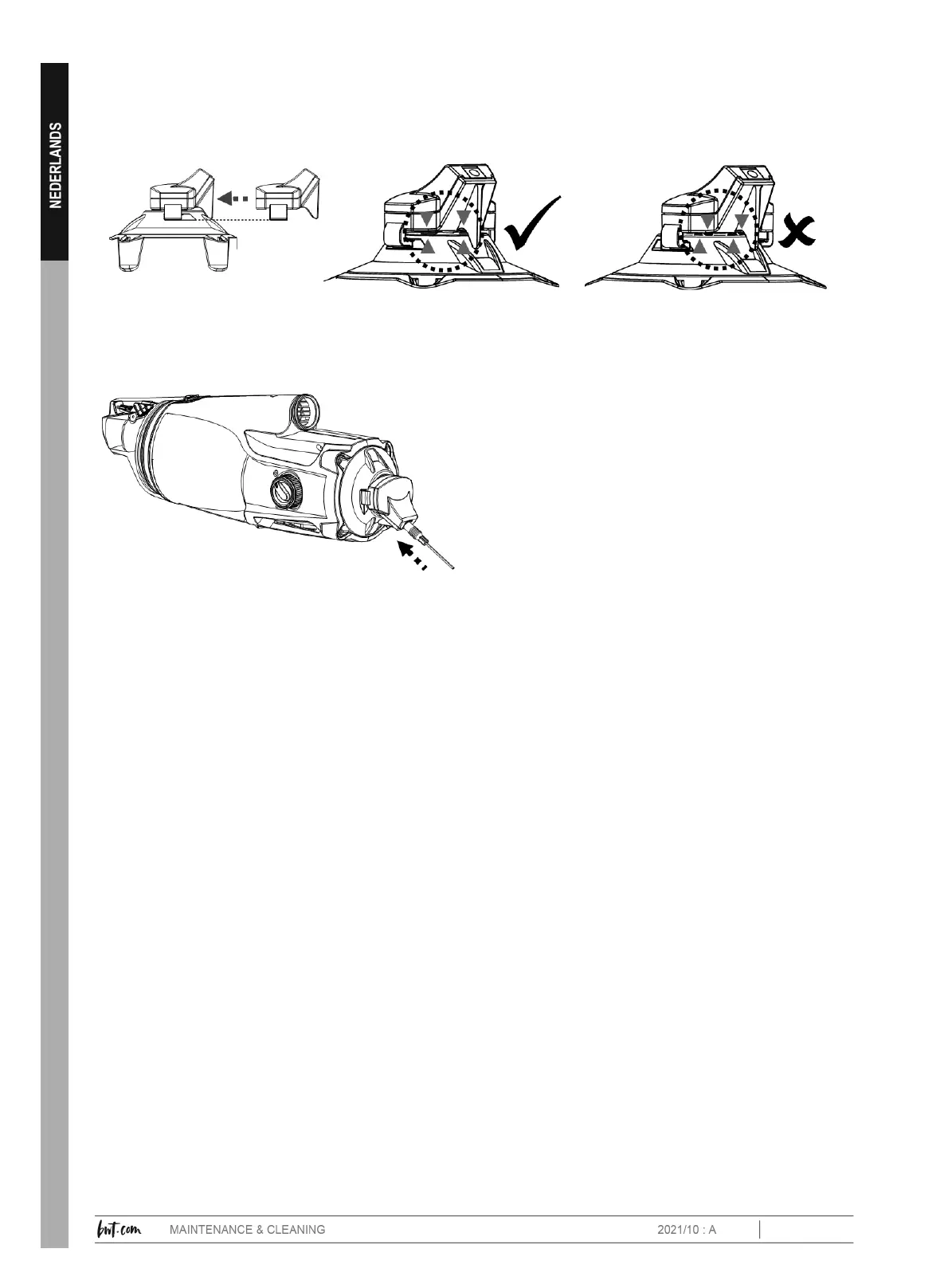 NEDERLANDS

bwt.com MAINTENANCE & CLEANING 2021/10 : A