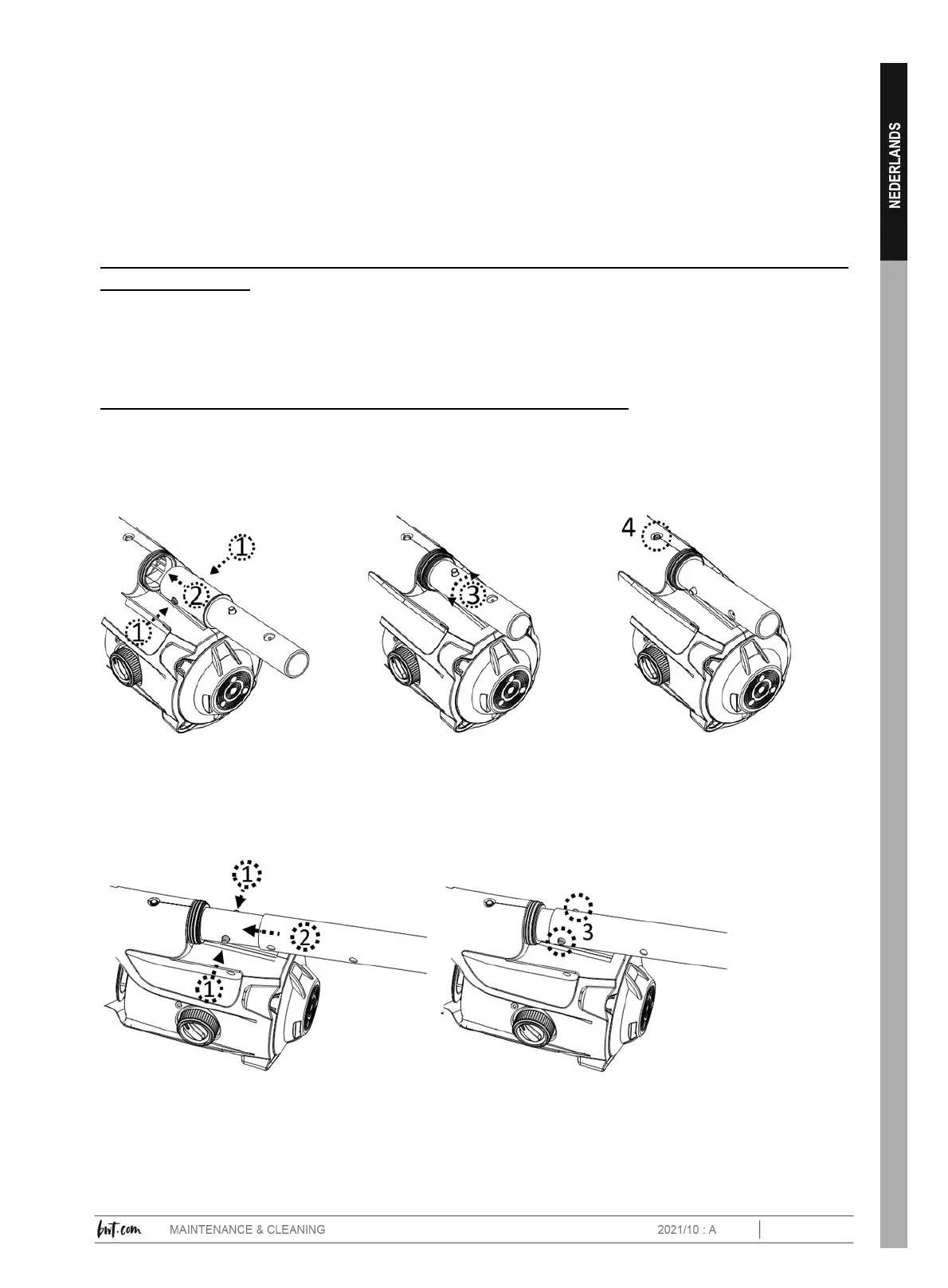 NEDERLANDS

1

2

1

3

4

1

2

1

3

bwt.com MAINTENANCE & CLEANING 2021/10 : A