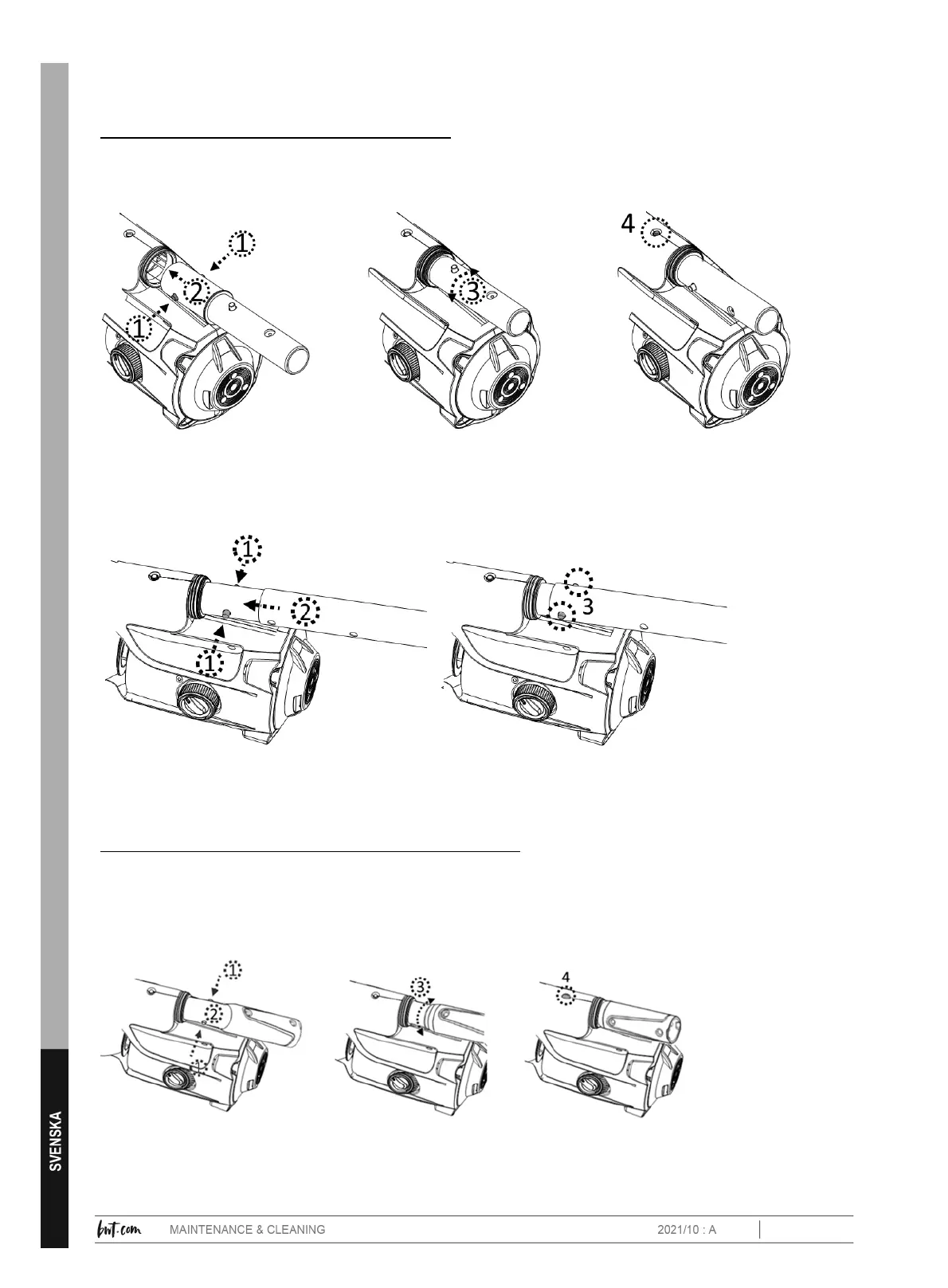 1
2
1

3

4

1
2
1

3

1
2

3

4

SVENSKA

bwt.com MAINTENANCE & CLEANING 2021/10 : A