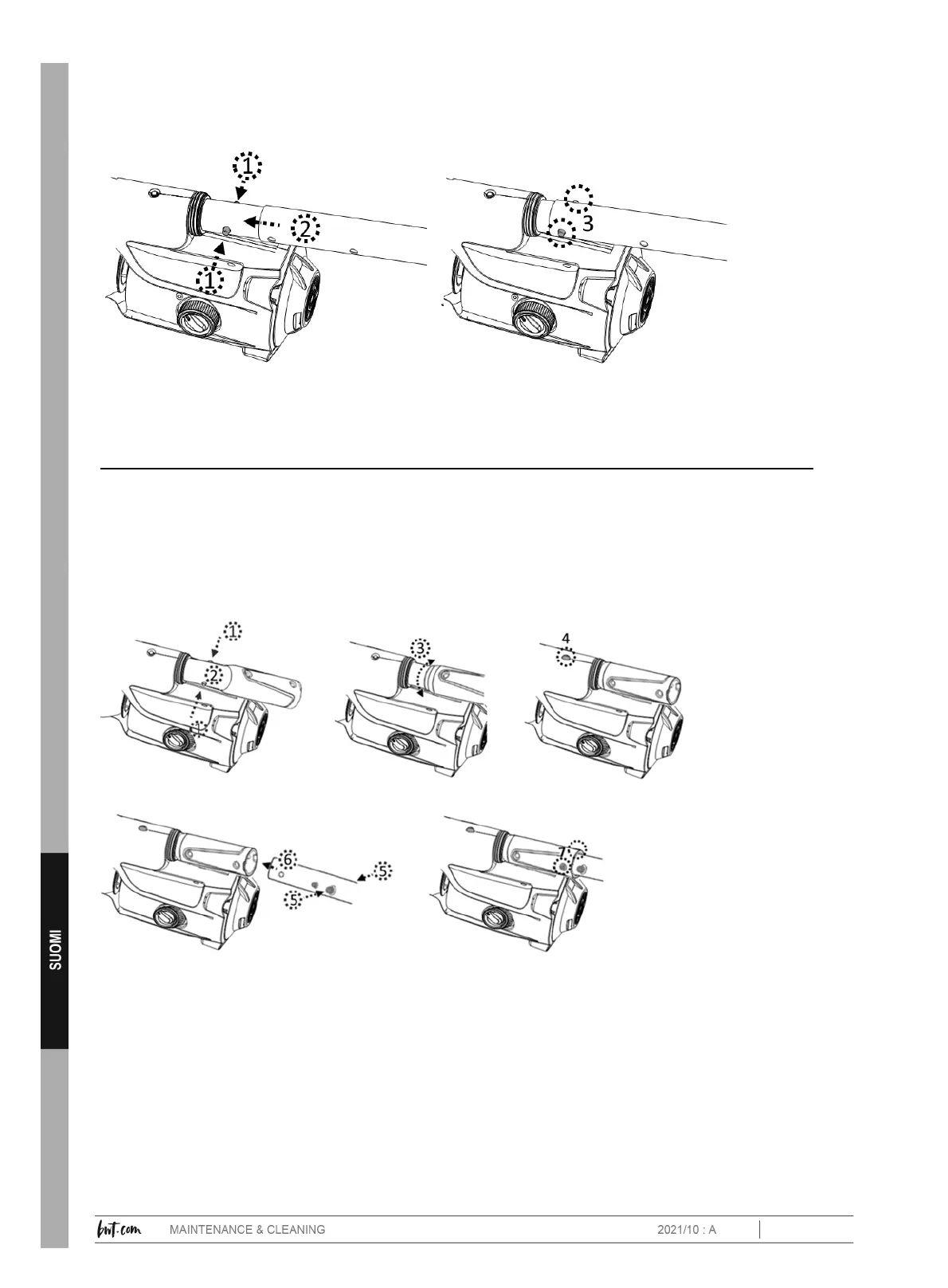 1
2
1
3

1
2
3
4
6
5
5
7

SUOMI

bwt.com MAINTENANCE & CLEANING 2021/10 : A