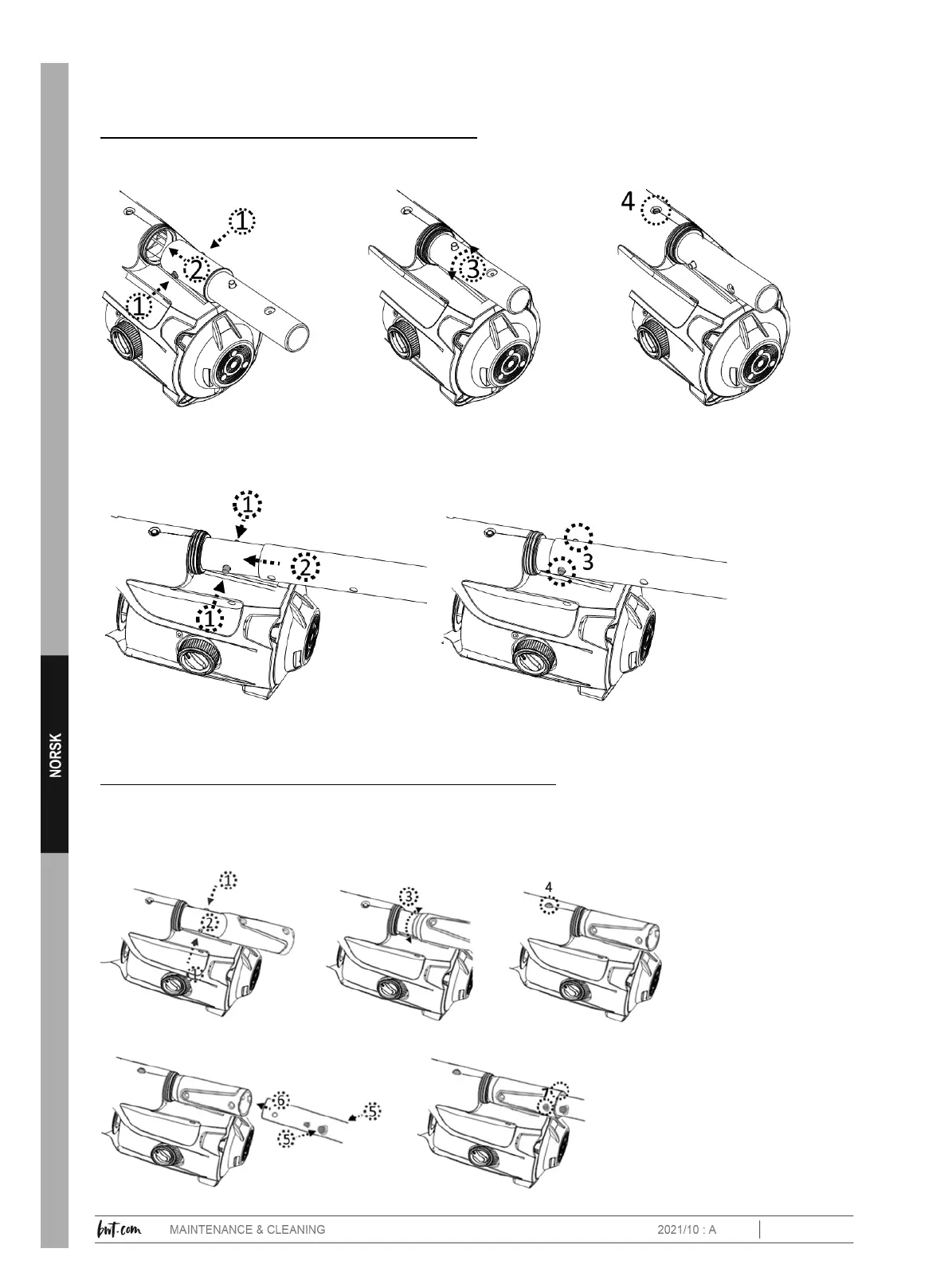 1
2
1
3
4
1
2
1
3
NORSK
1
2
1
3
4
6
5
5
7
bwt.com MAINTENANCE & CLEANING 2021/10 : A