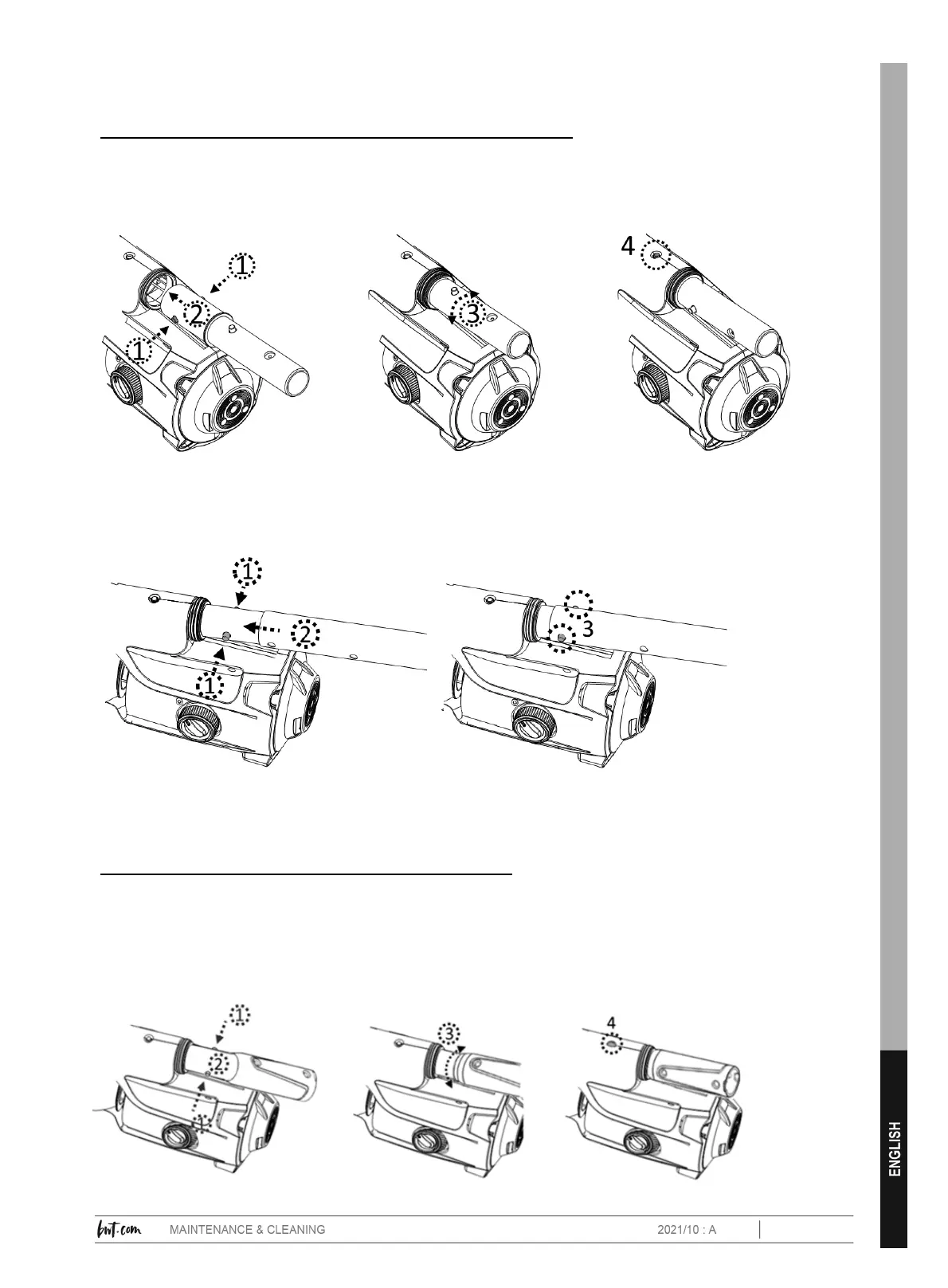 1
2
1
3
4

1
2
1
3

1
2
1
3
4

ENGLISH

bwt.com MAINTENANCE & CLEANING 2021/10 : A