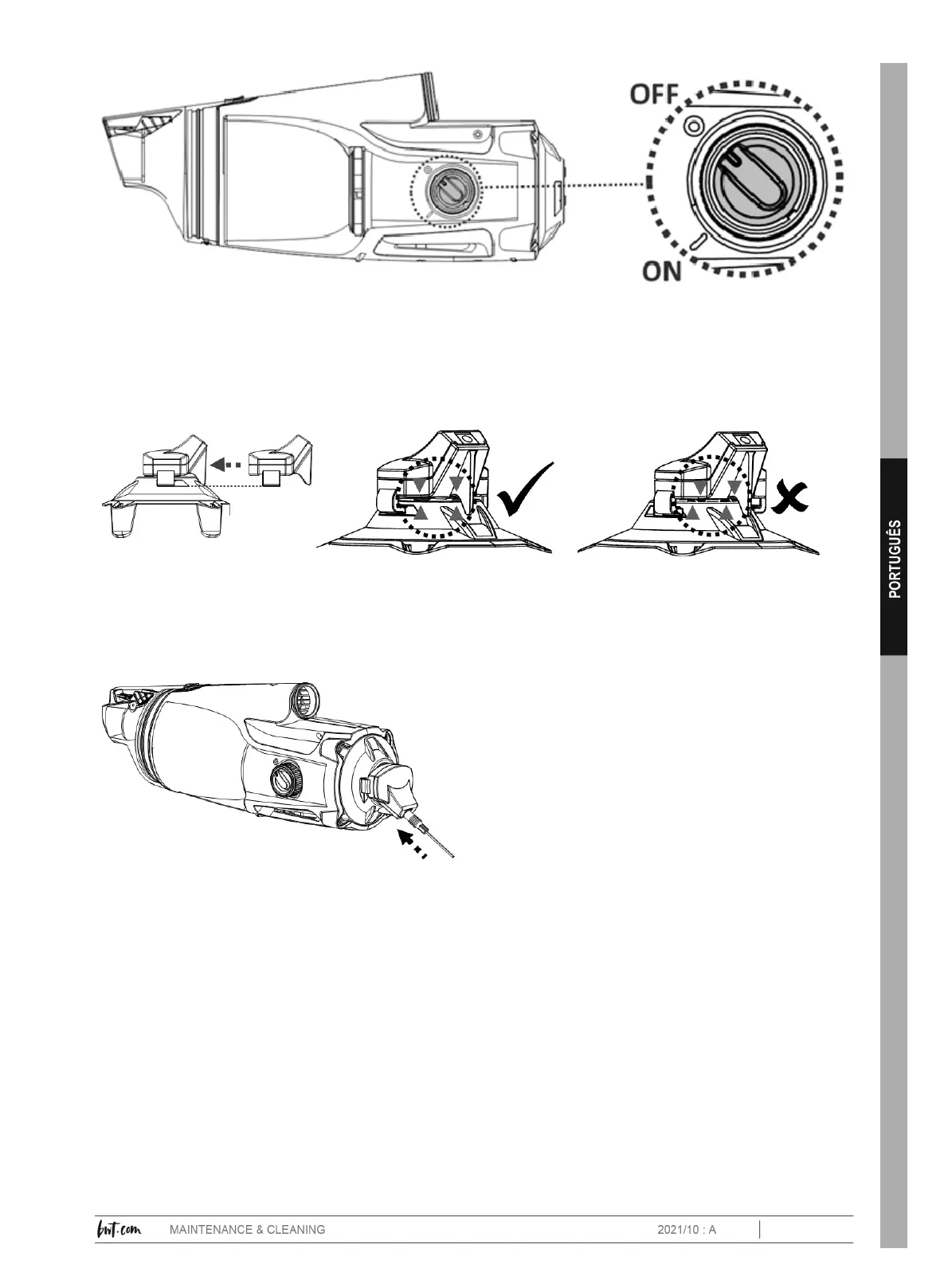 OFF

ON

PORTUGUÊS

bwt.com MAINTENANCE & CLEANING 2021/10 : A