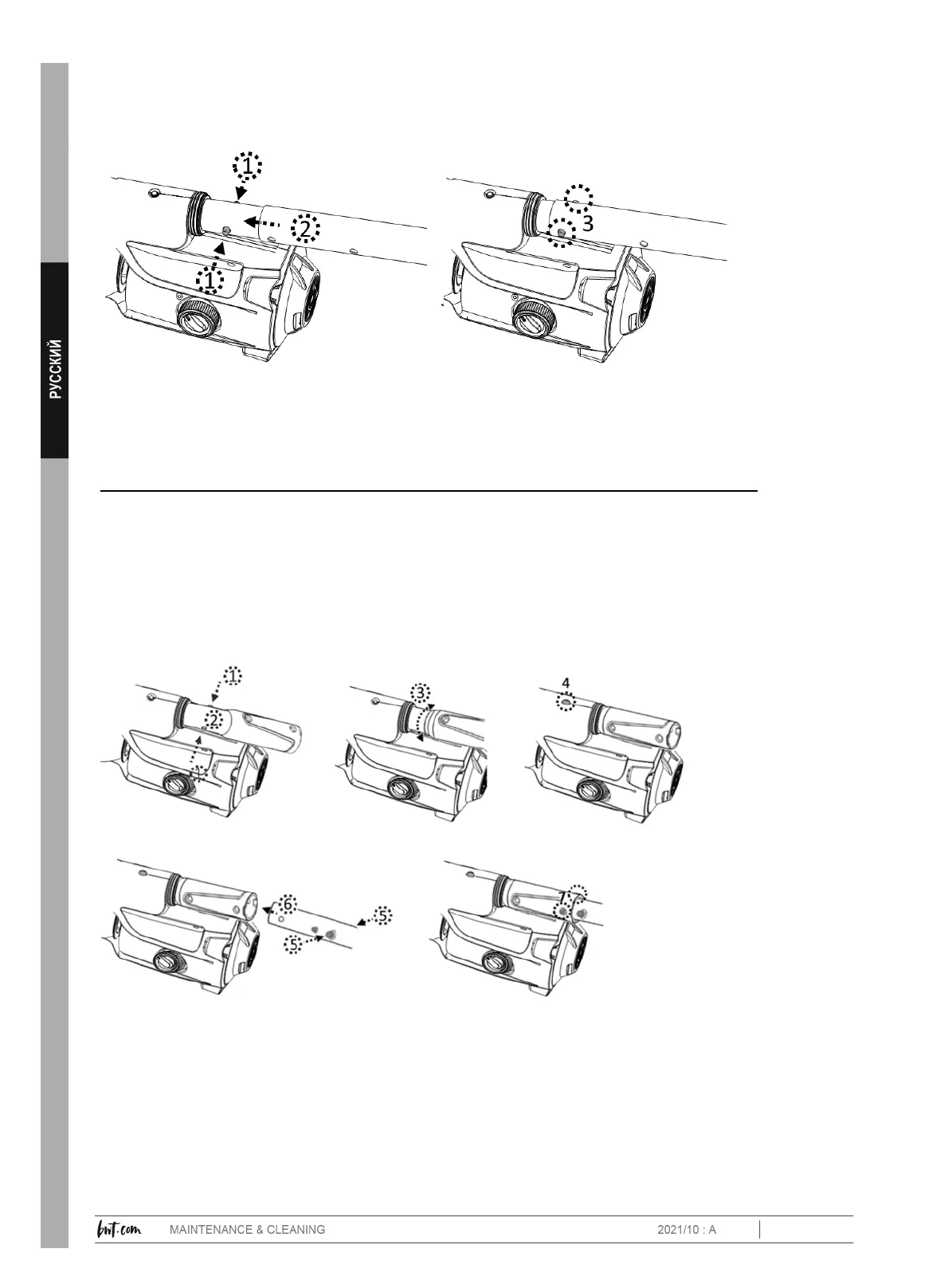 РУССКИЙ

1
2
1
3

1
2
3
4
6
5
5
7

bwt.com MAINTENANCE & CLEANING 2021/10 : A