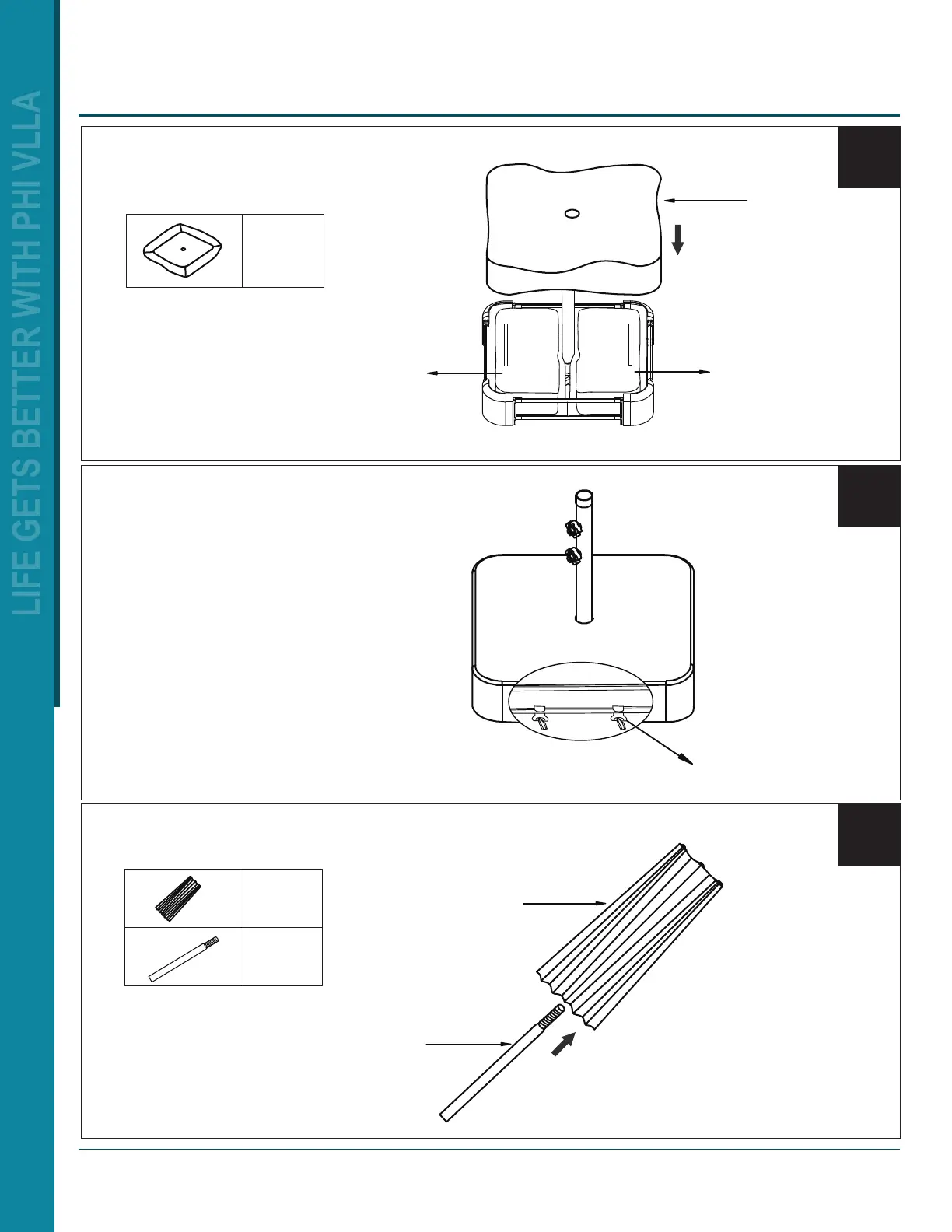 LIFE GETS BETTER WITH PHI VLLA