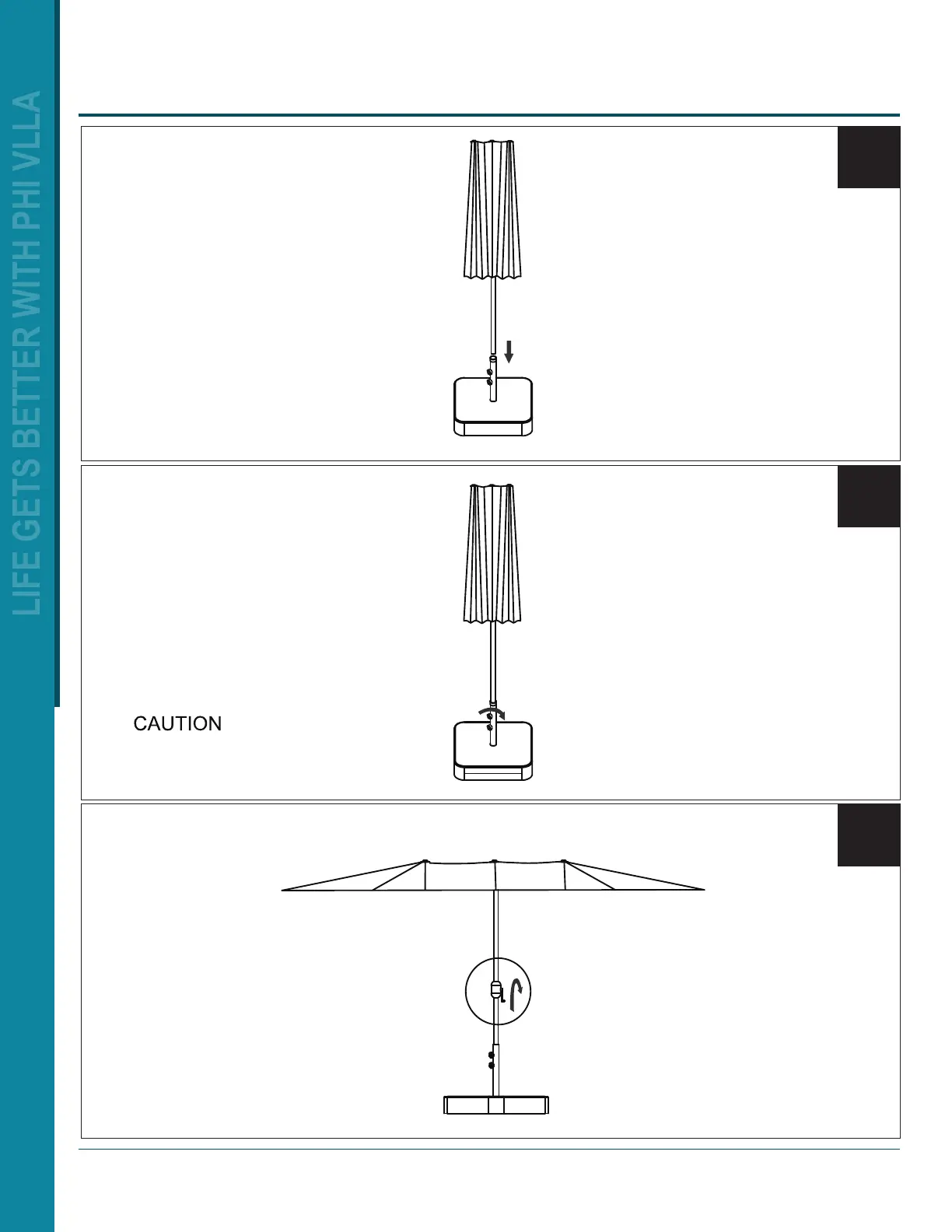 LIFE GETS BETTER WITH PHI VLLA

CAUTION