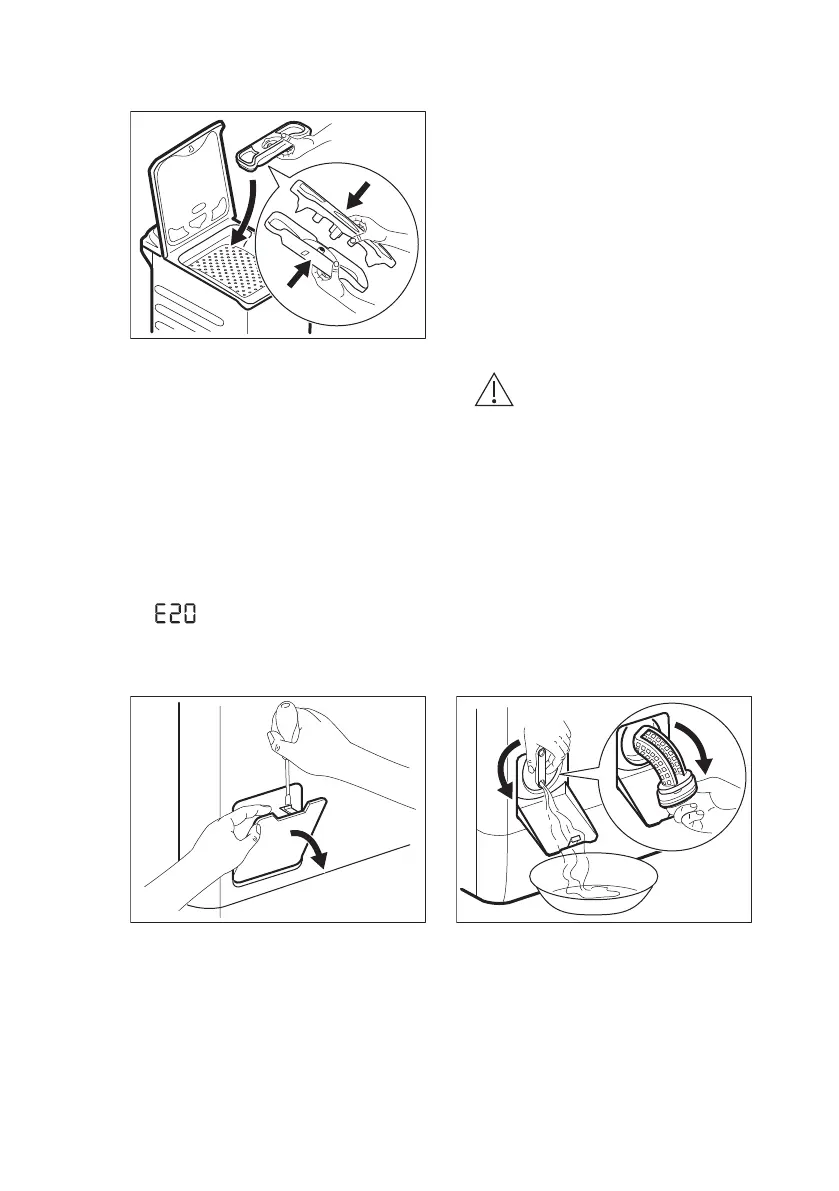 E20