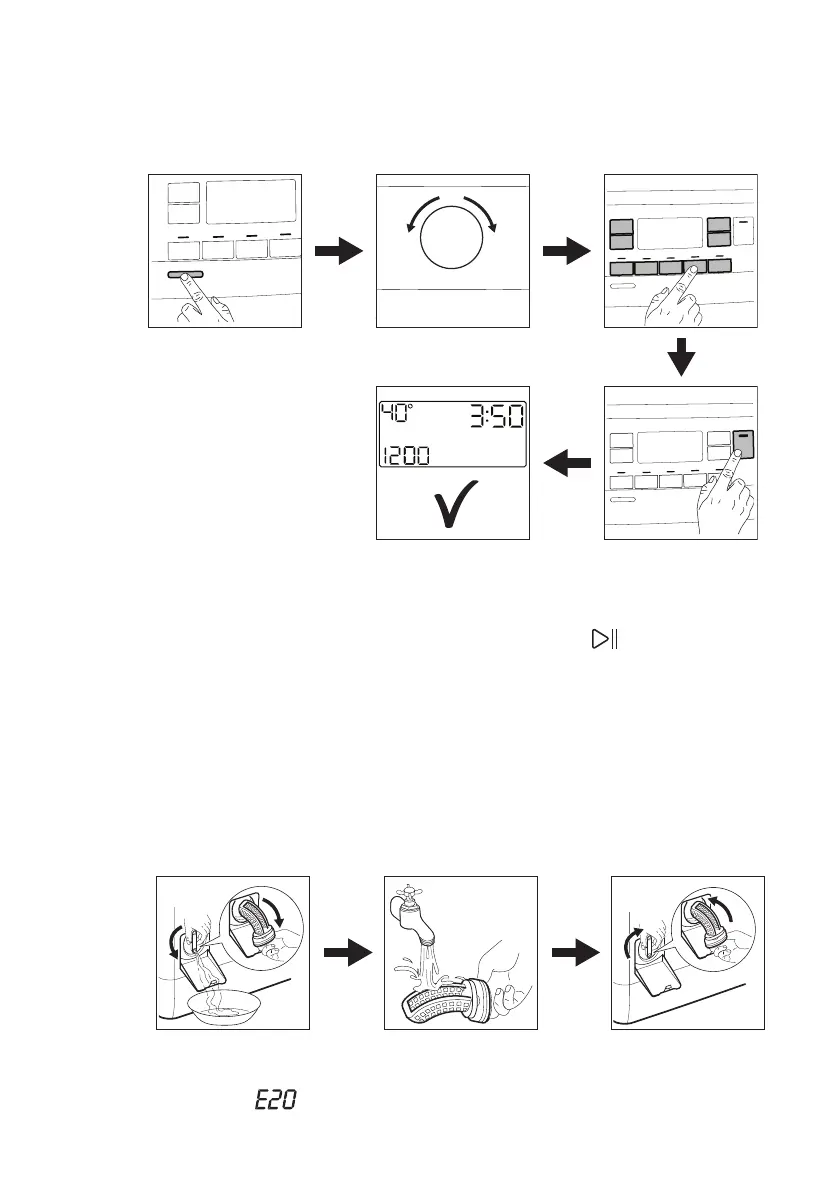 40°

3:50

1200

E20