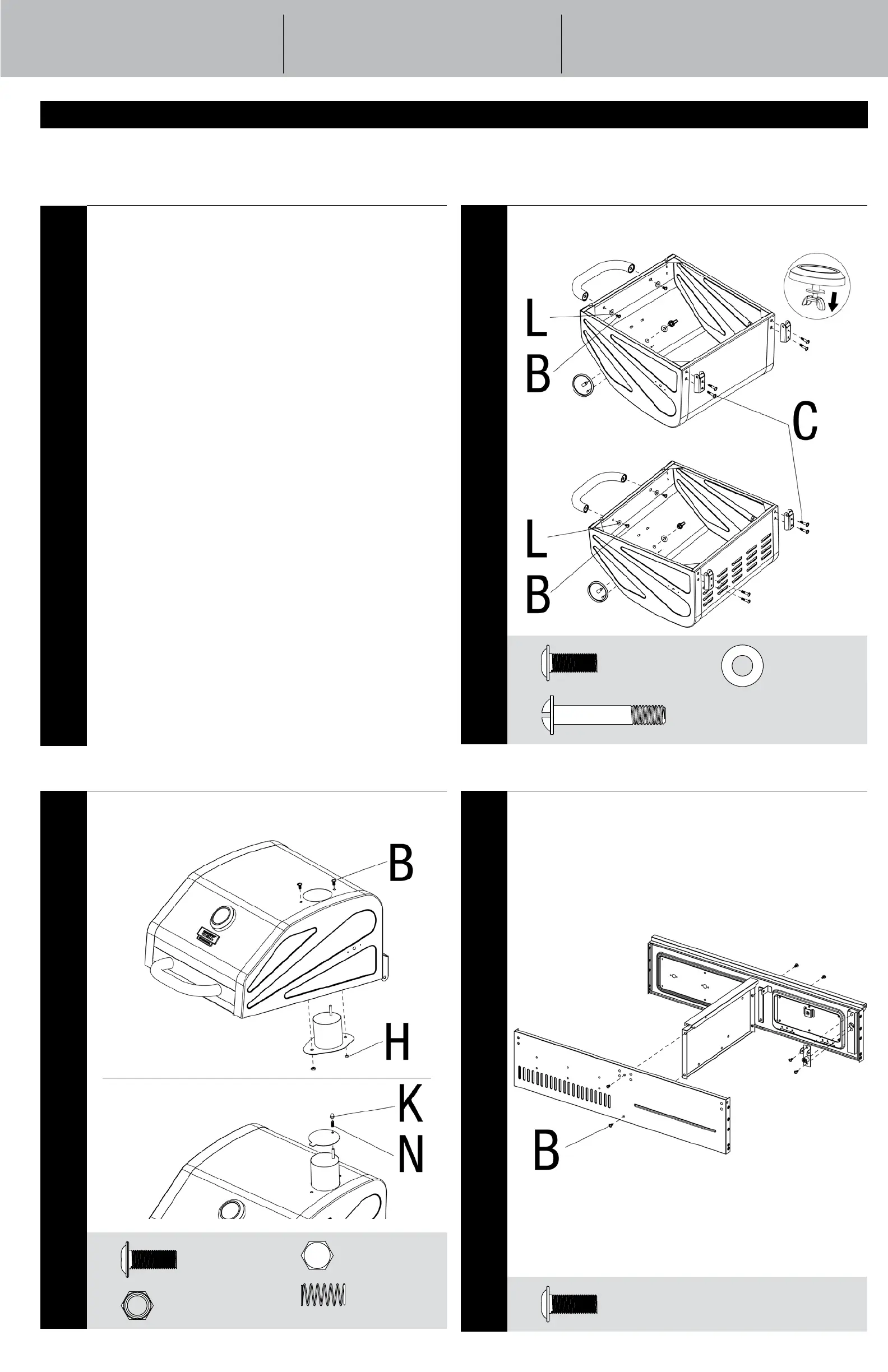 L

B

C

L

B

B

H

K

N

B