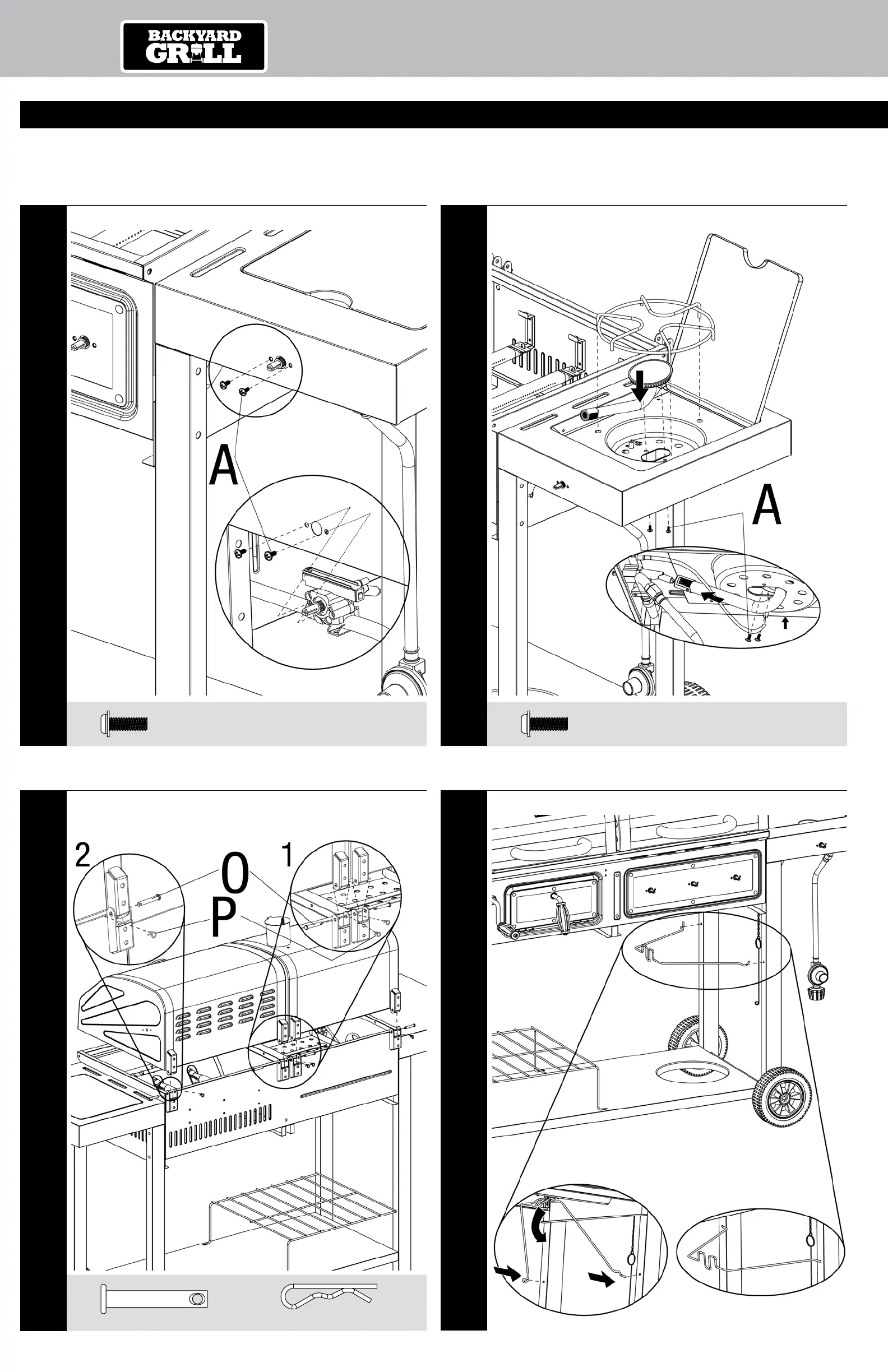 BACKYARD GRILL

A

A

2

O

1

P