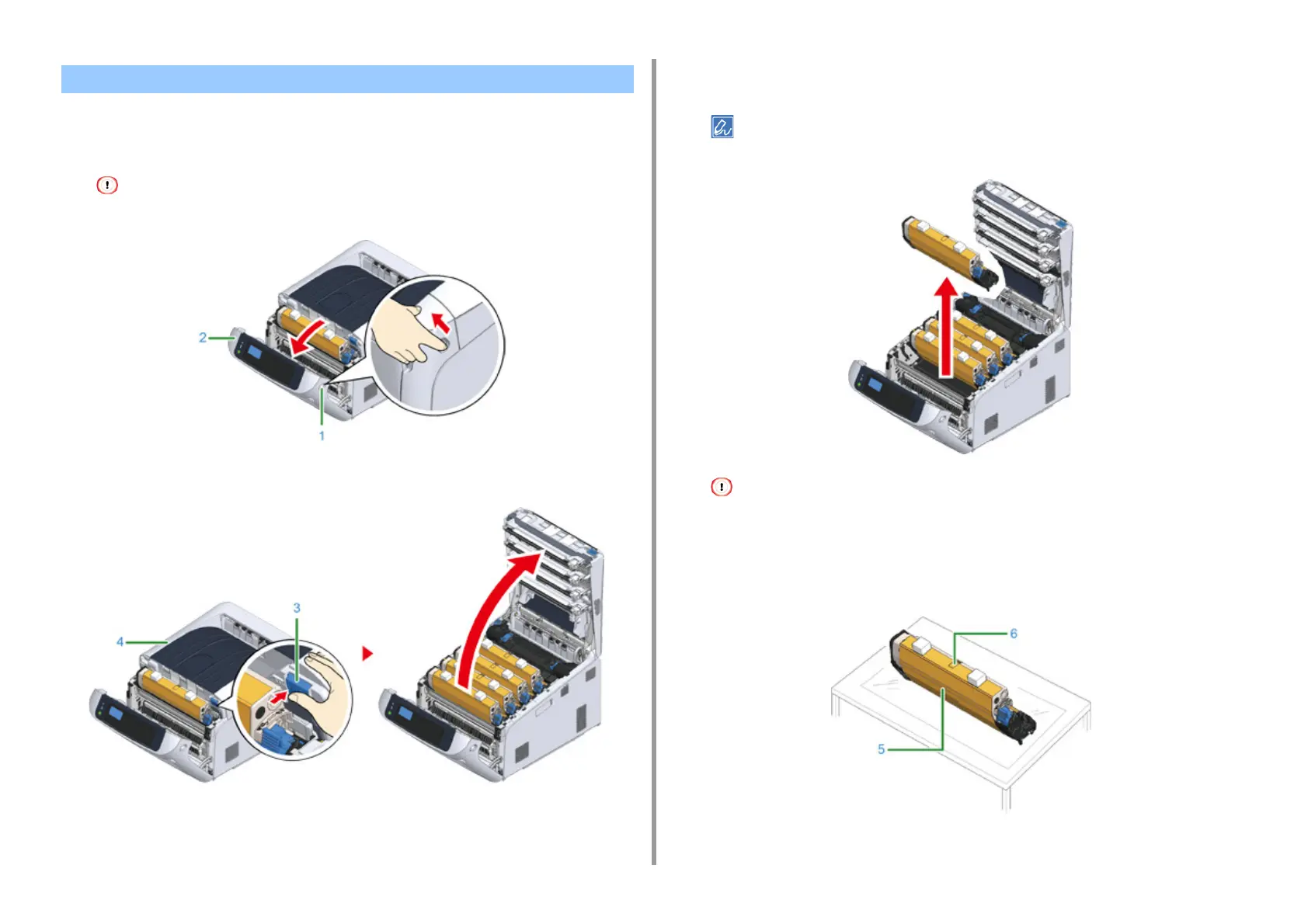 2
1
3
4
6
5