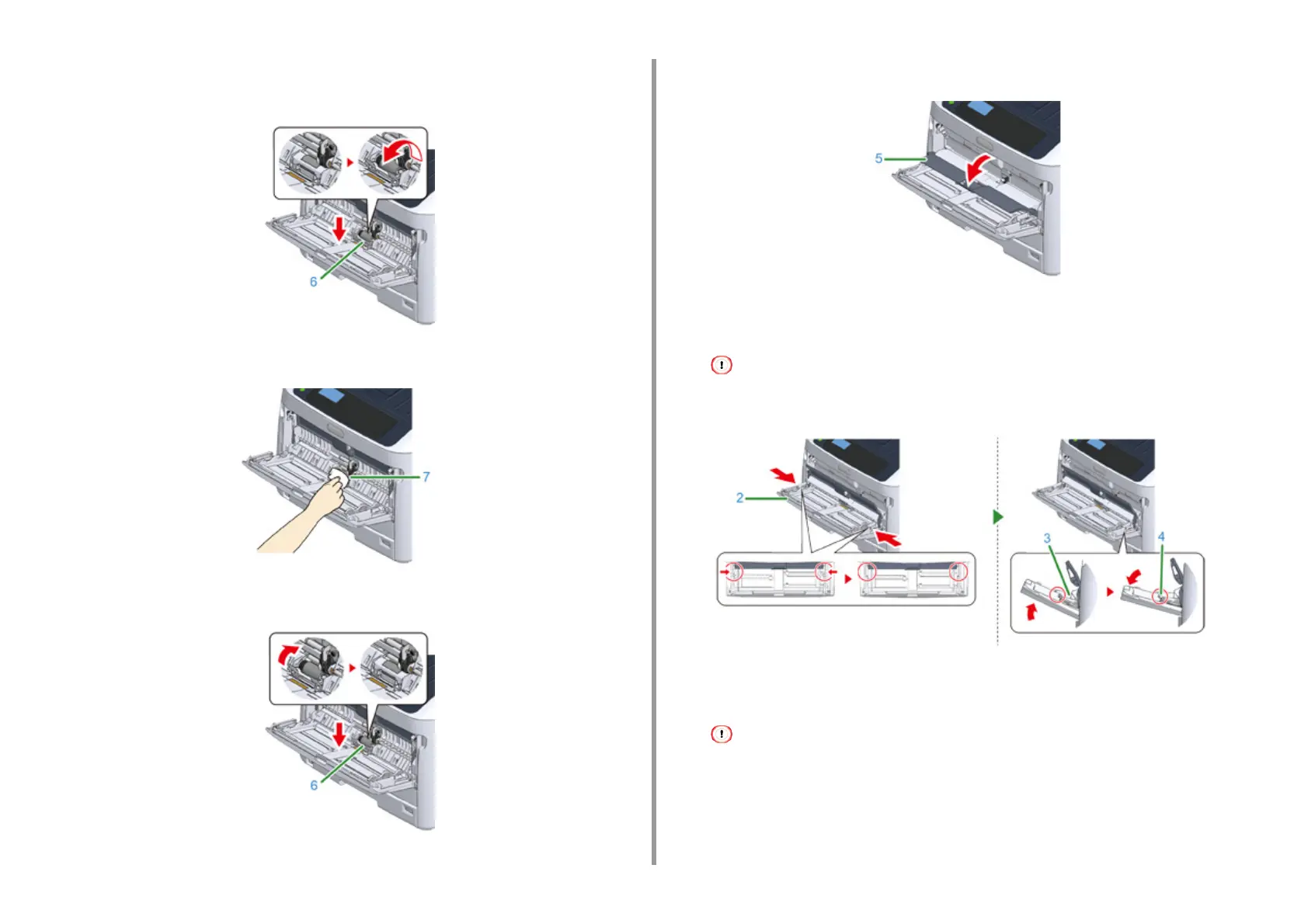 6

7

6

5

2

3

4