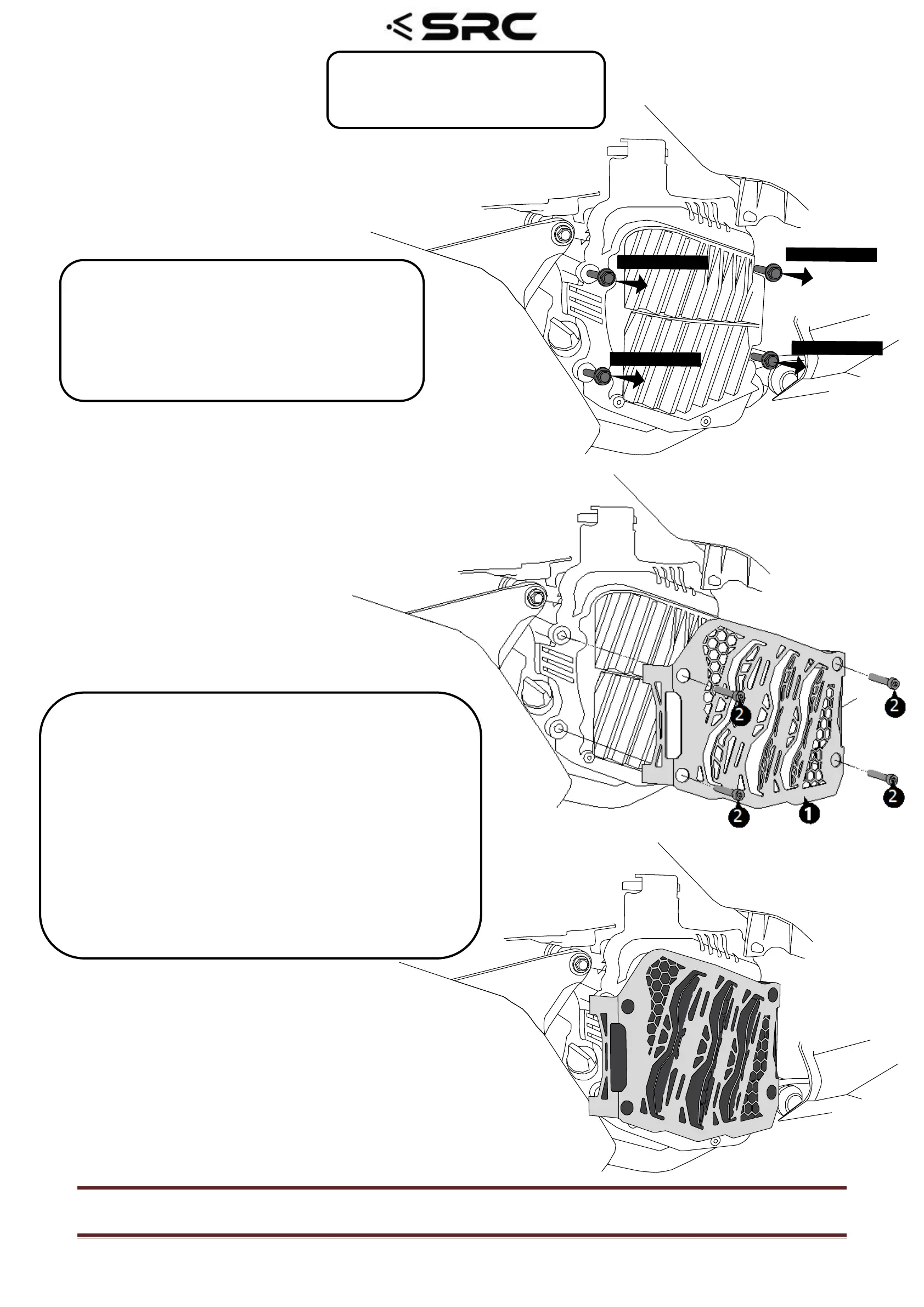 SRC

2
2
2
2
1