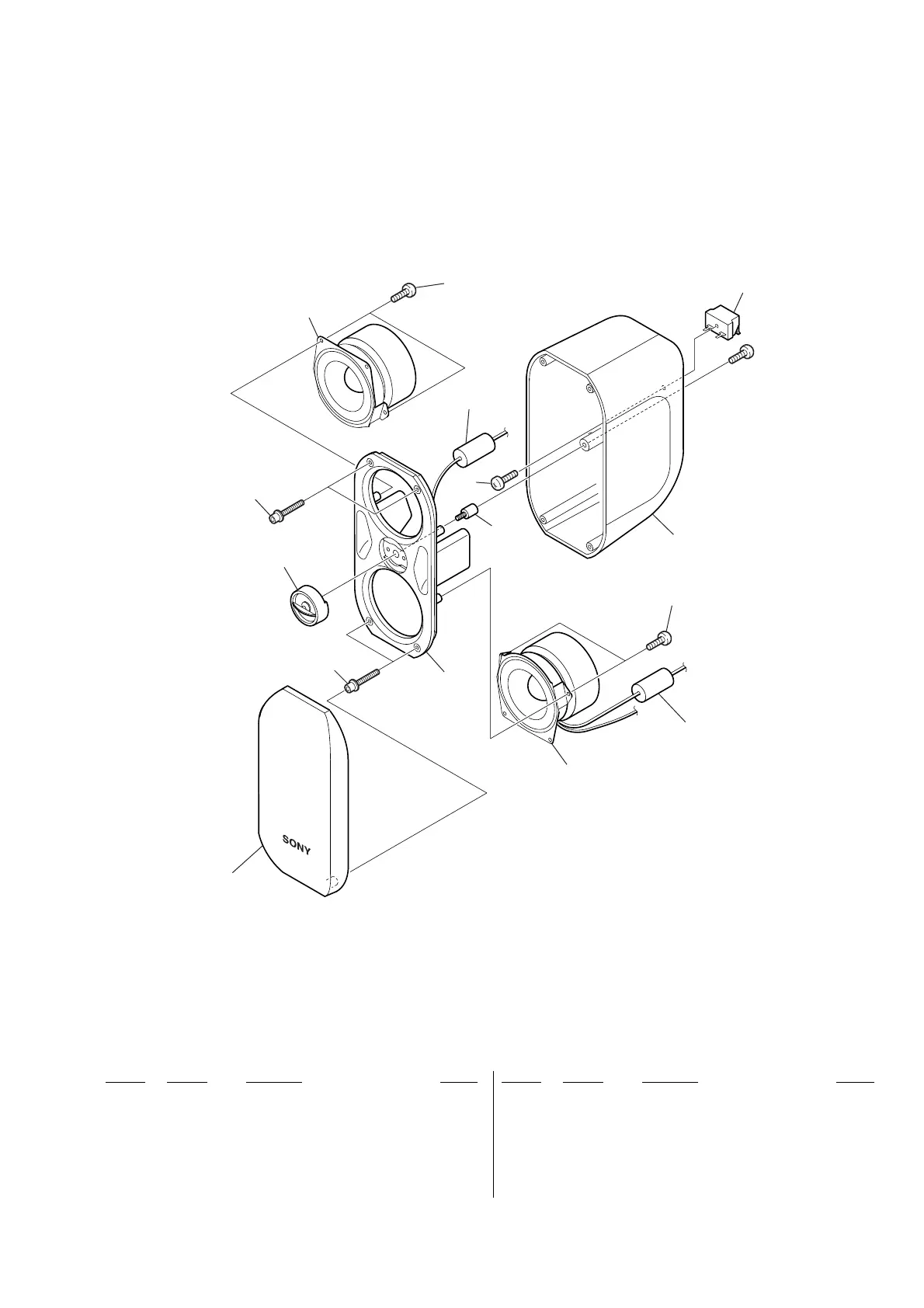 SONY