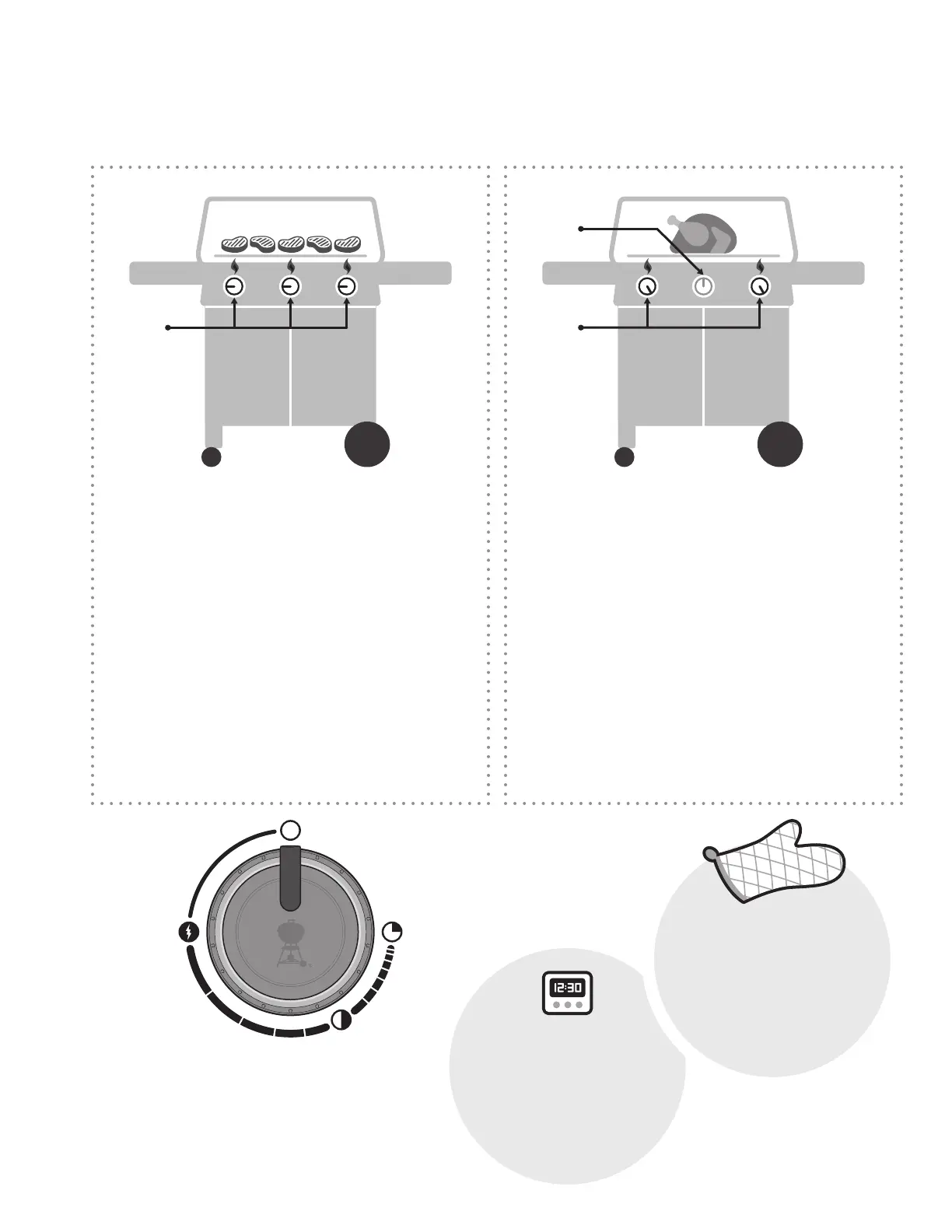 12:30