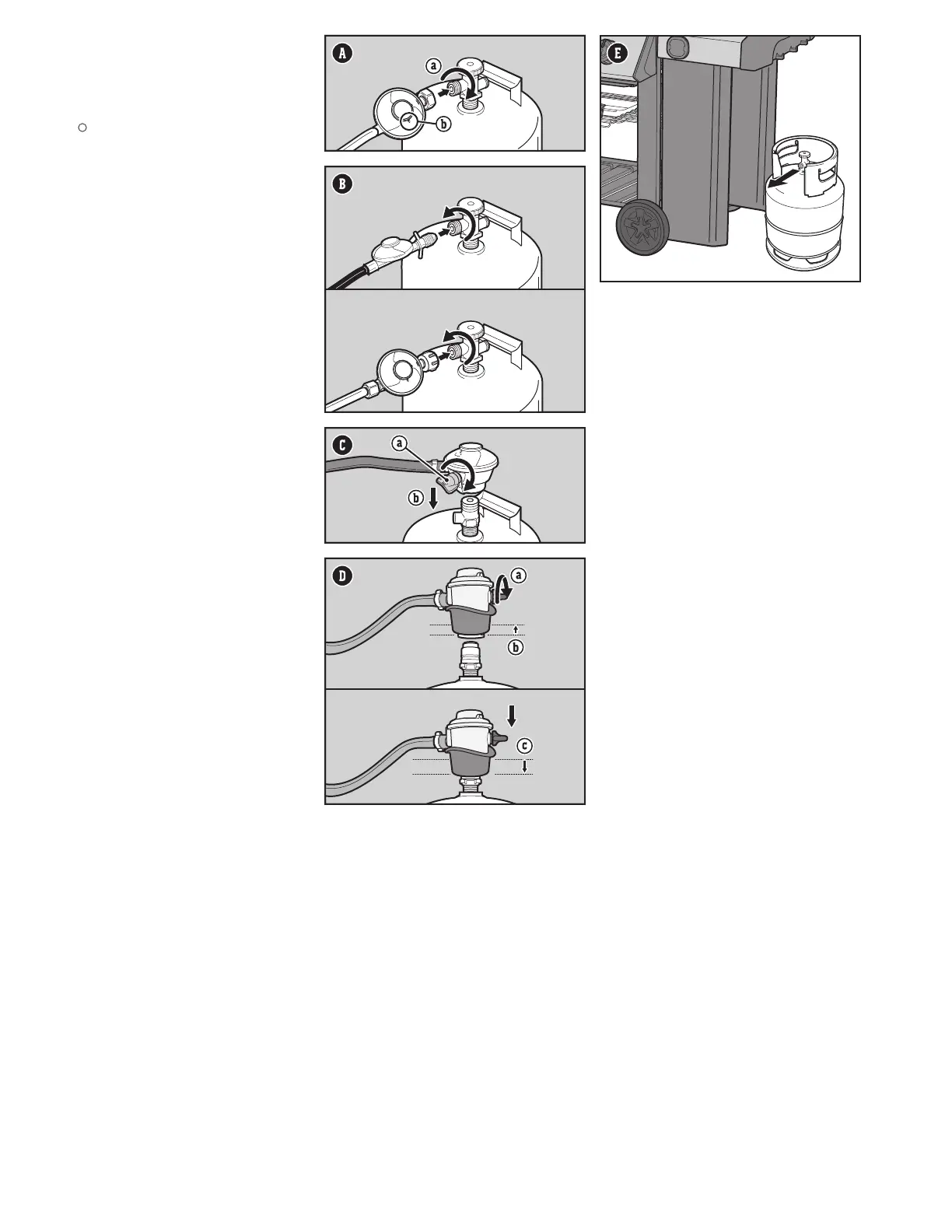 A
a
b

B

C
a
b

D
a
b
c

E