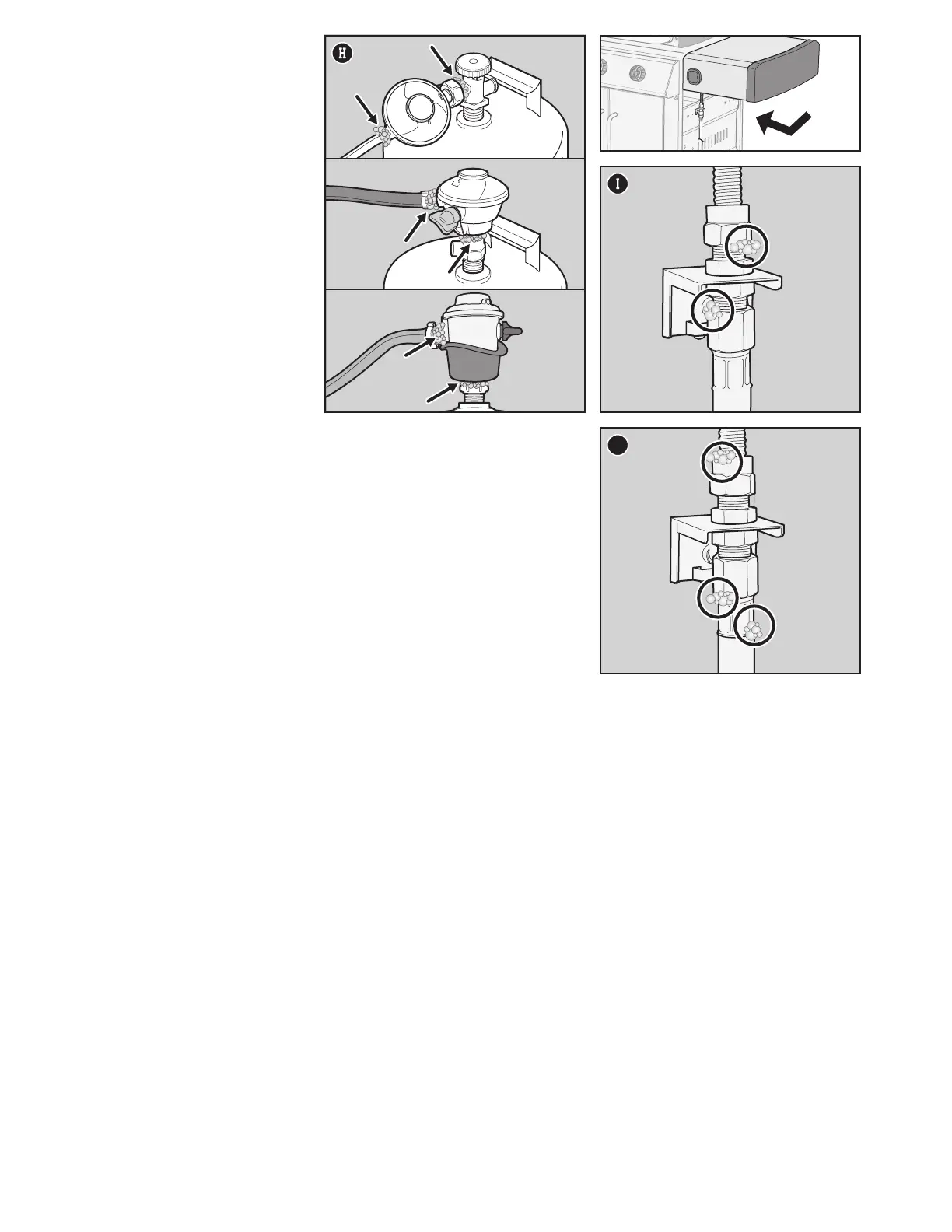 H

I