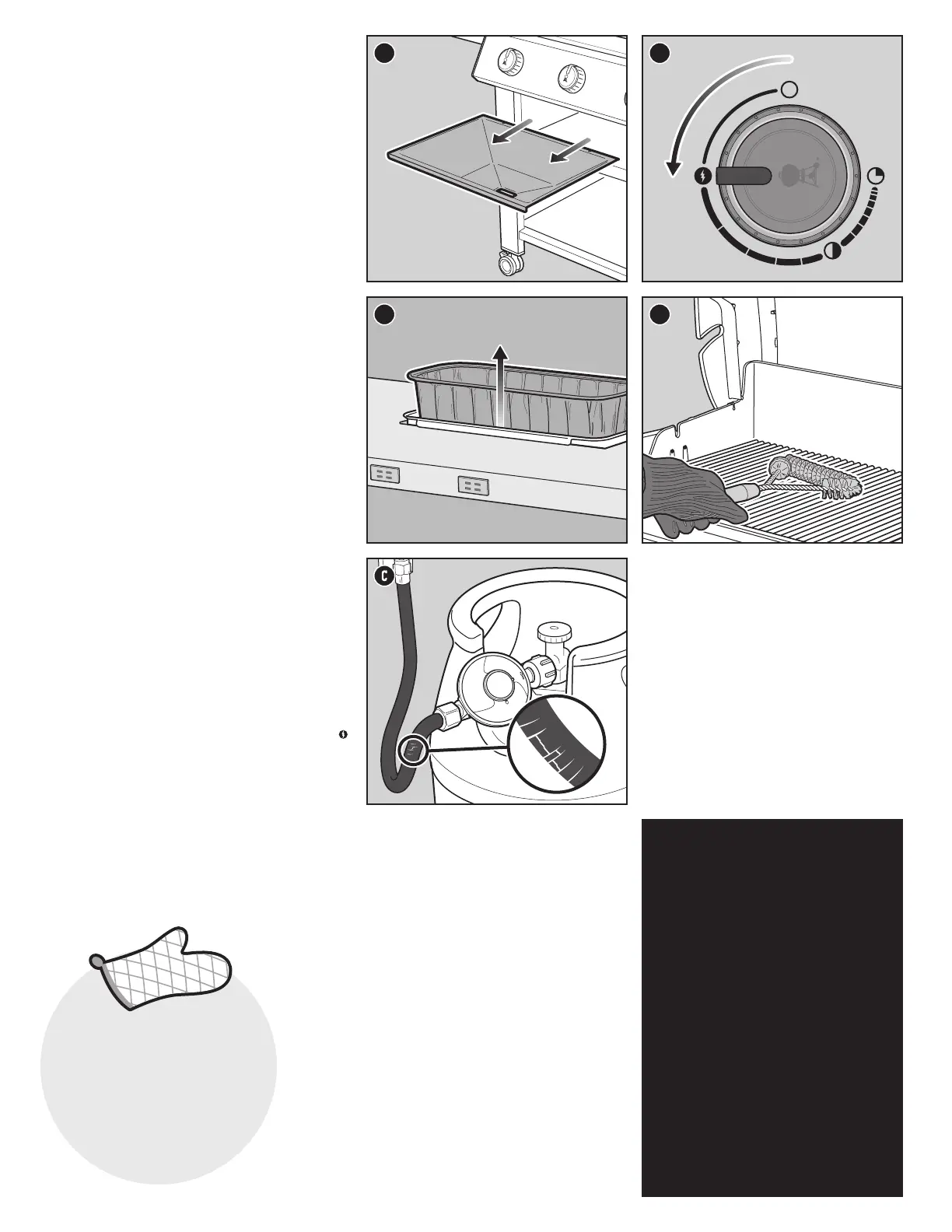 C