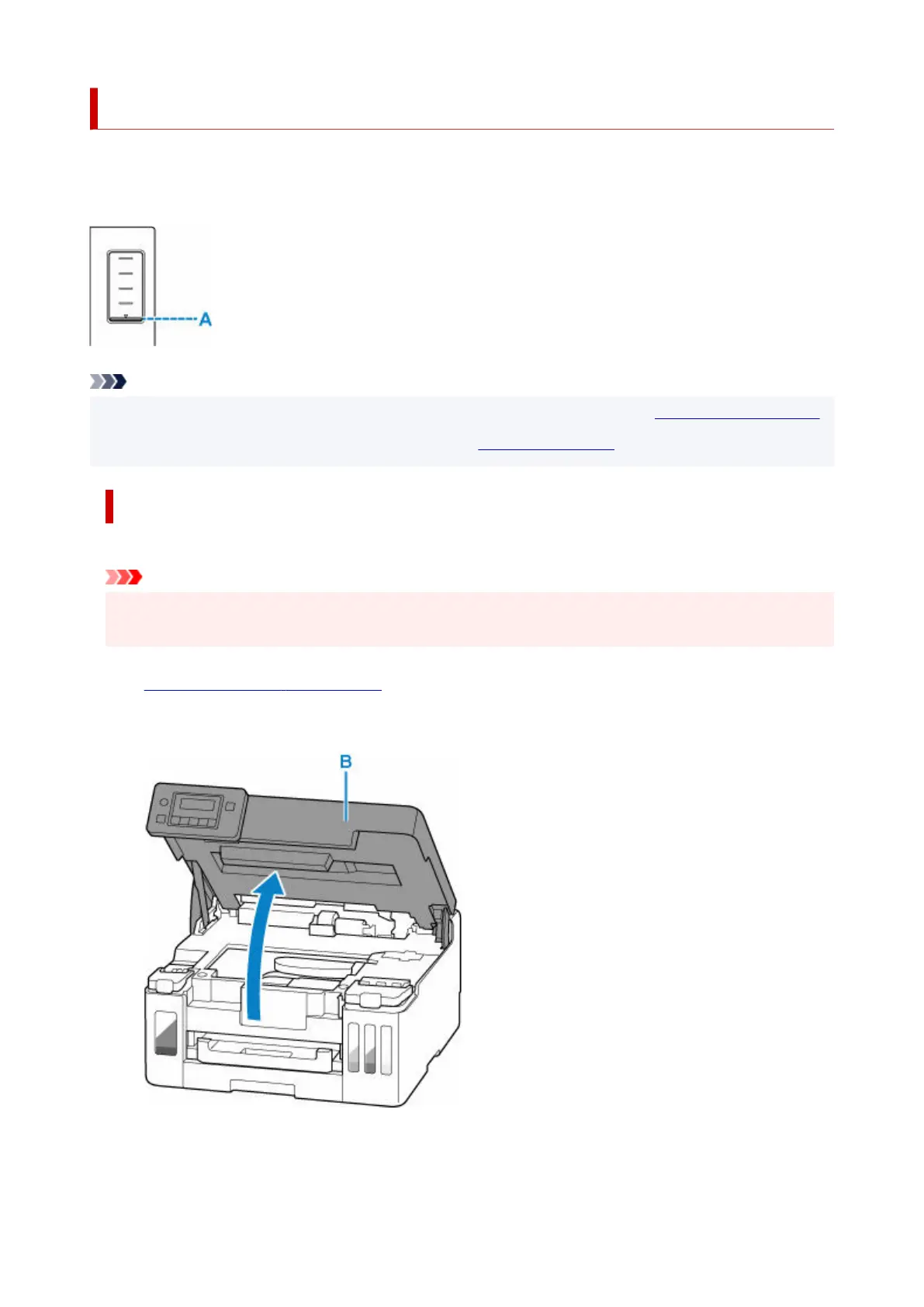 A

B