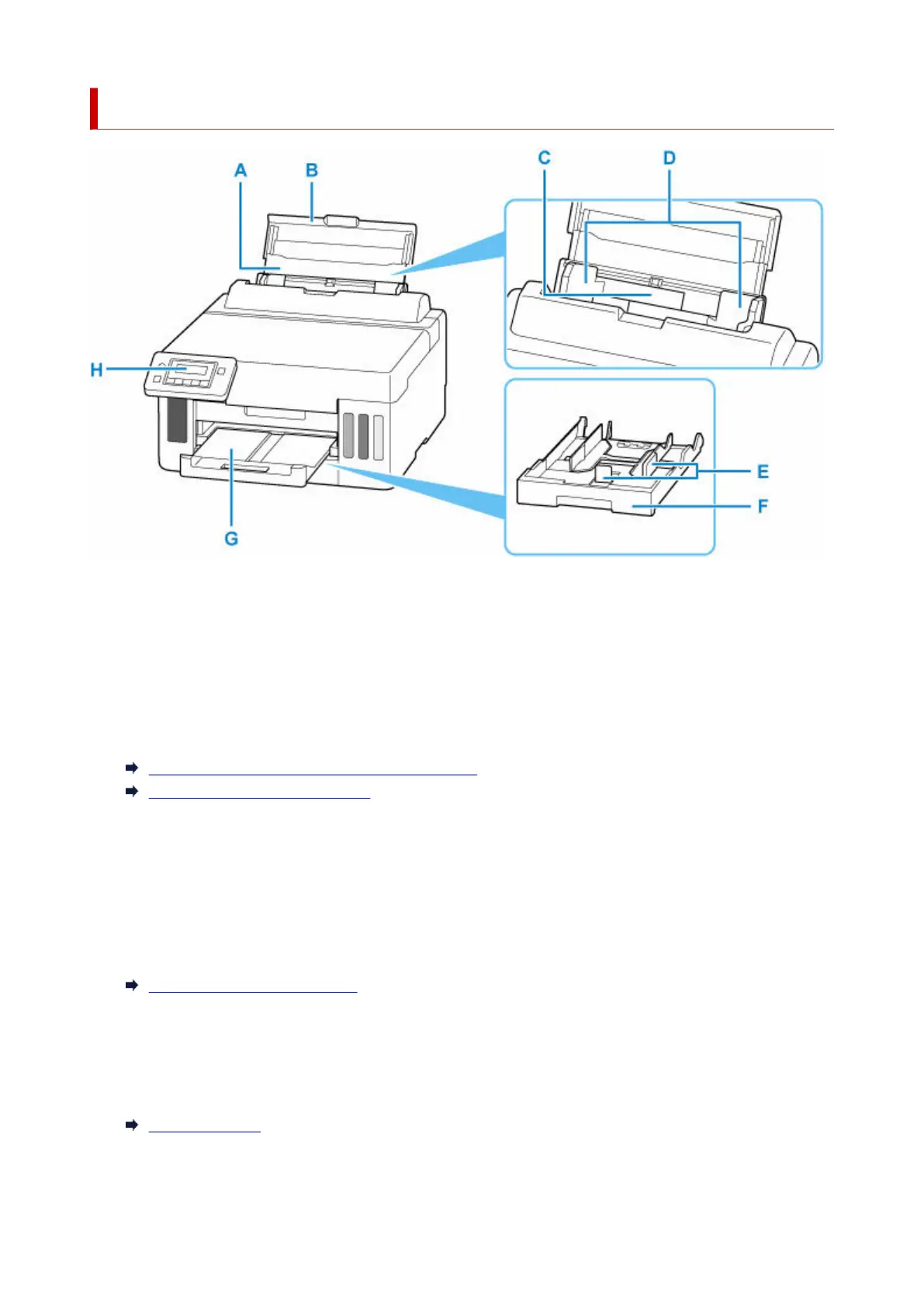 A
B
C
D
H
E
F
G