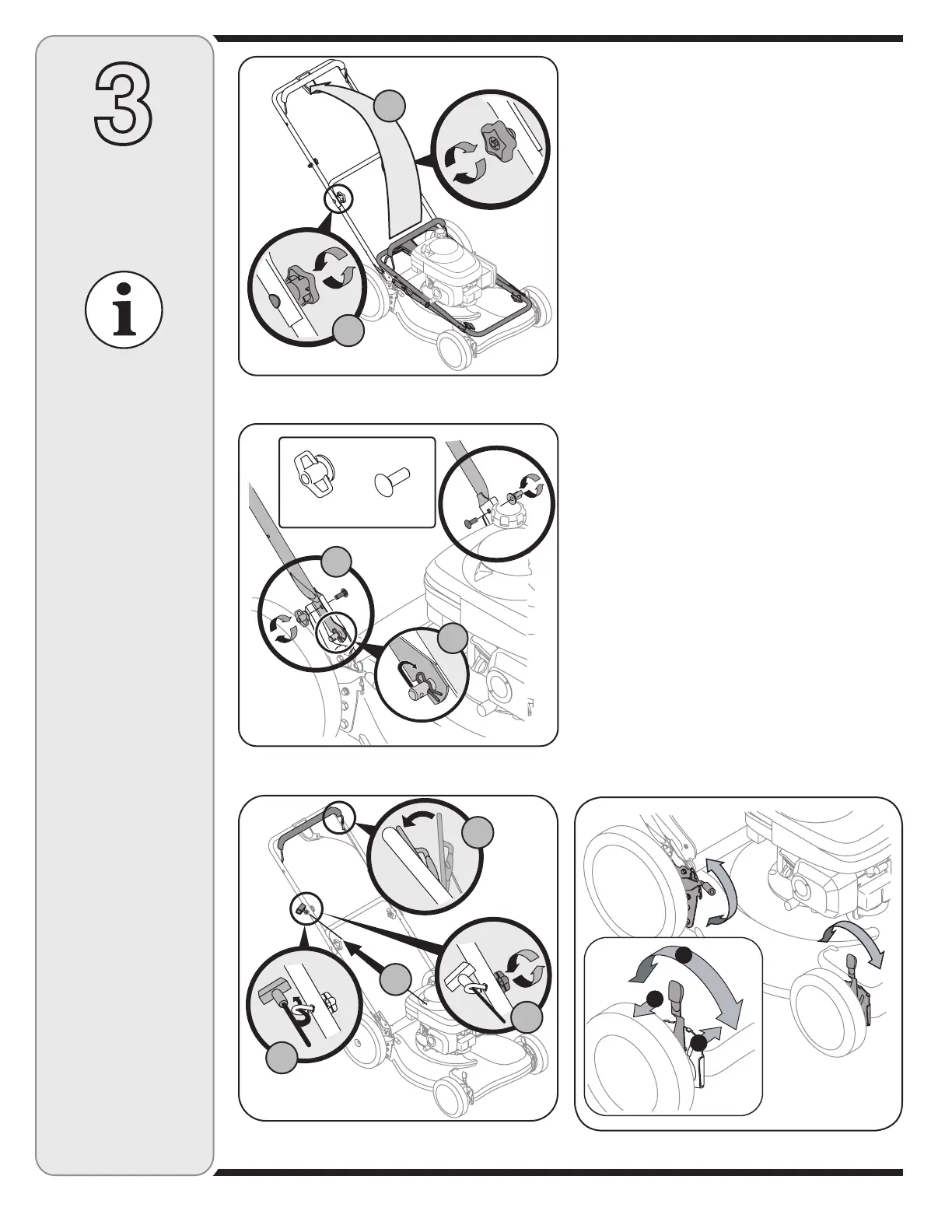 3

i