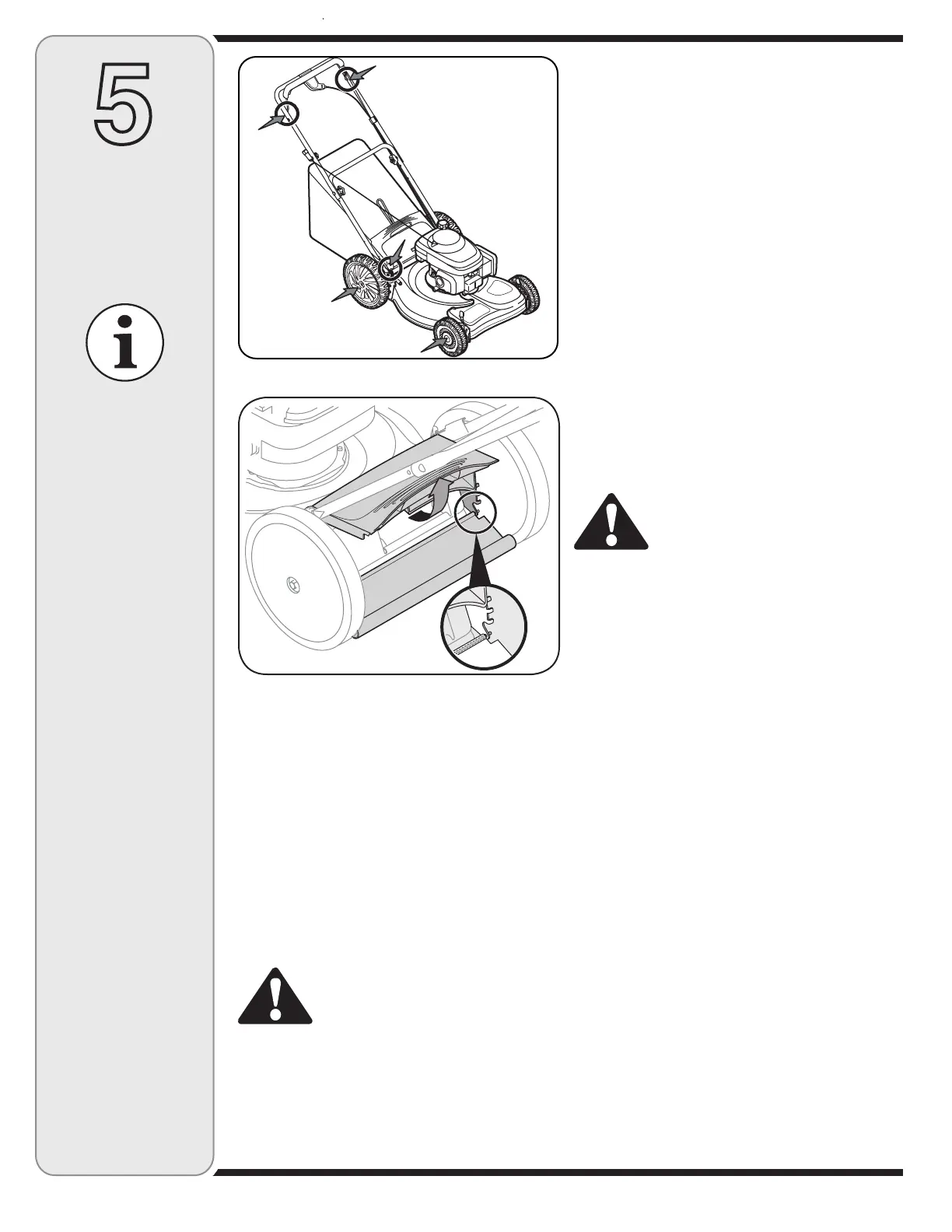 5