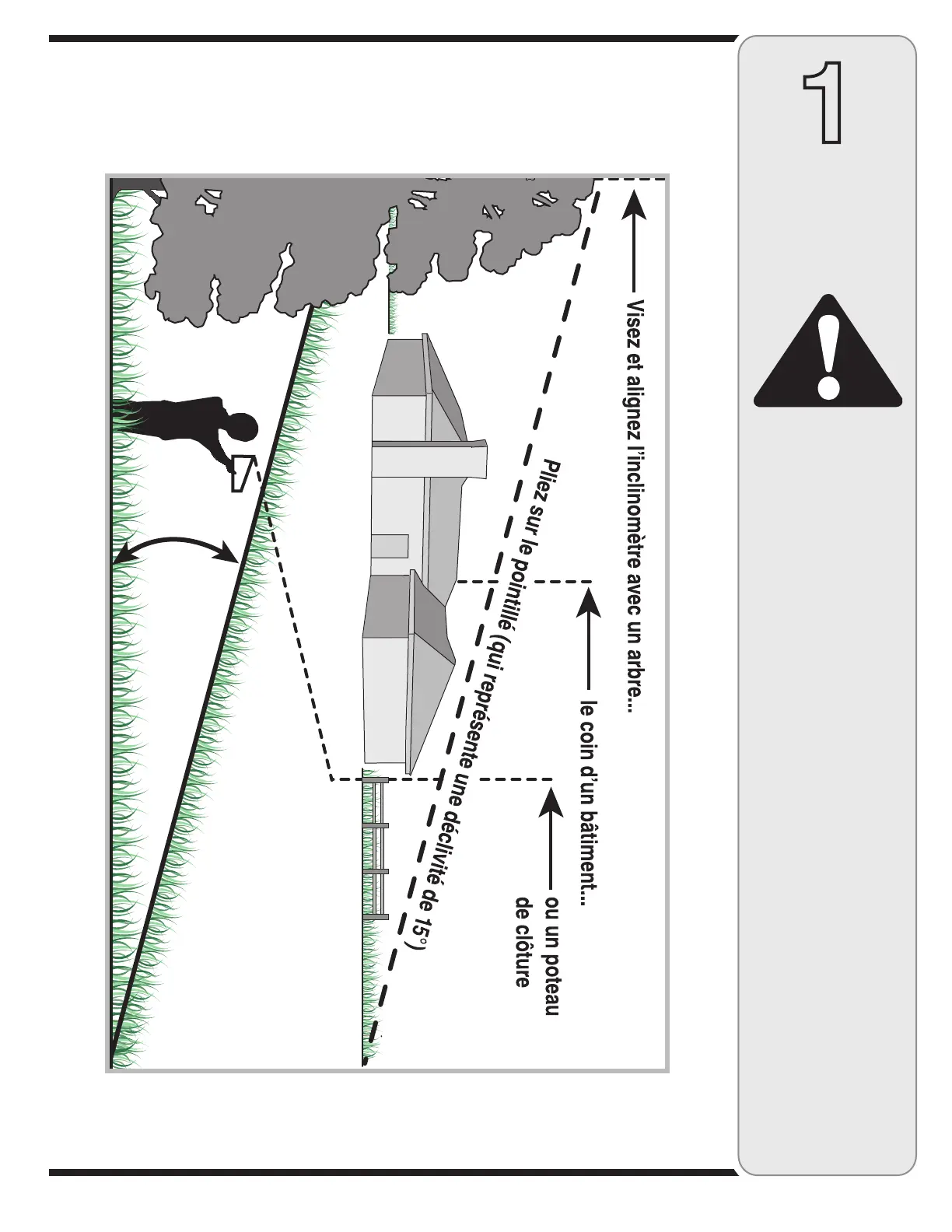 1

Visez et alignez l'inclinomètre avec un arbre...

le coin d'un bâtiment...

ou un poteau de clôture

Pliez sur le pointillé (qui représente une déclivité de 15°)