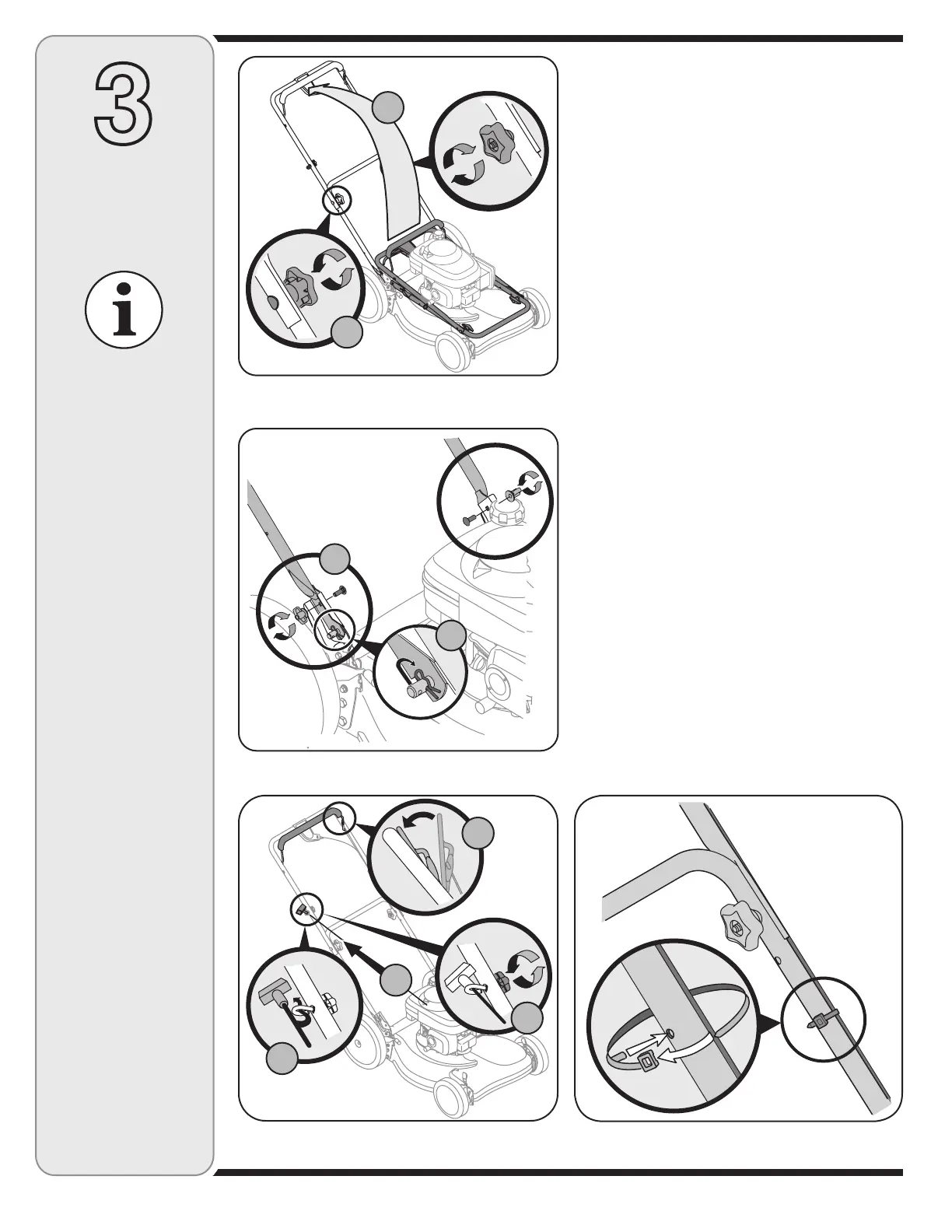 3

i