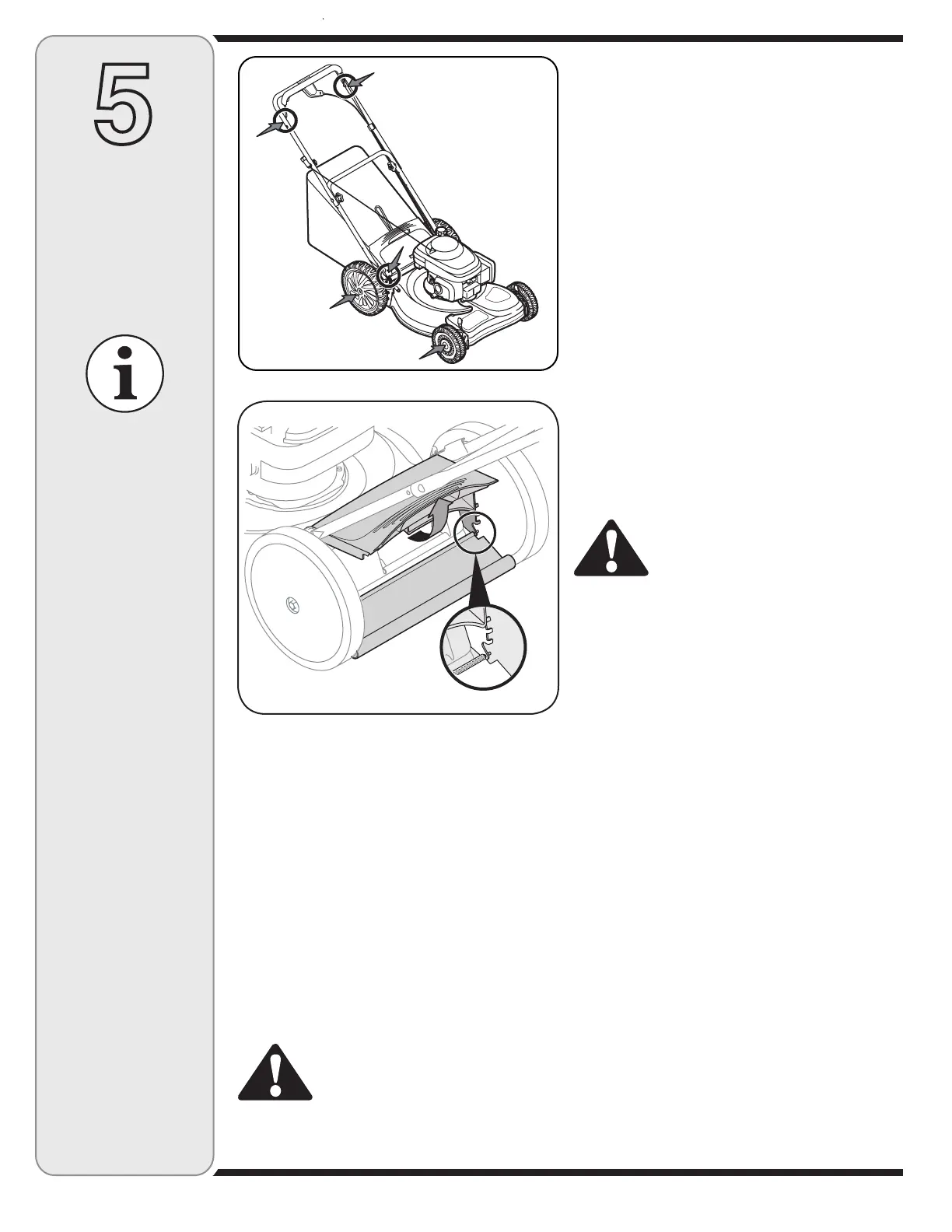 5