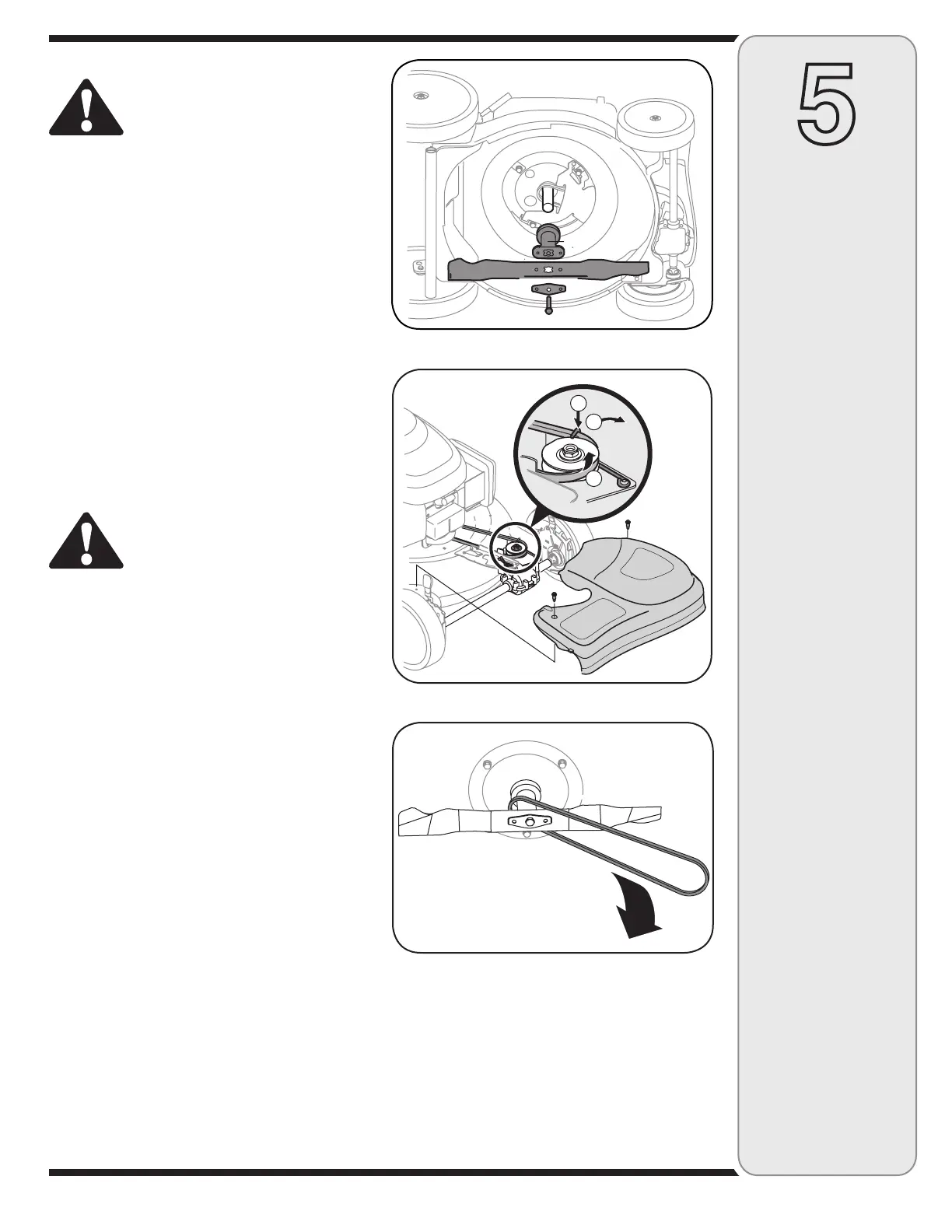 5