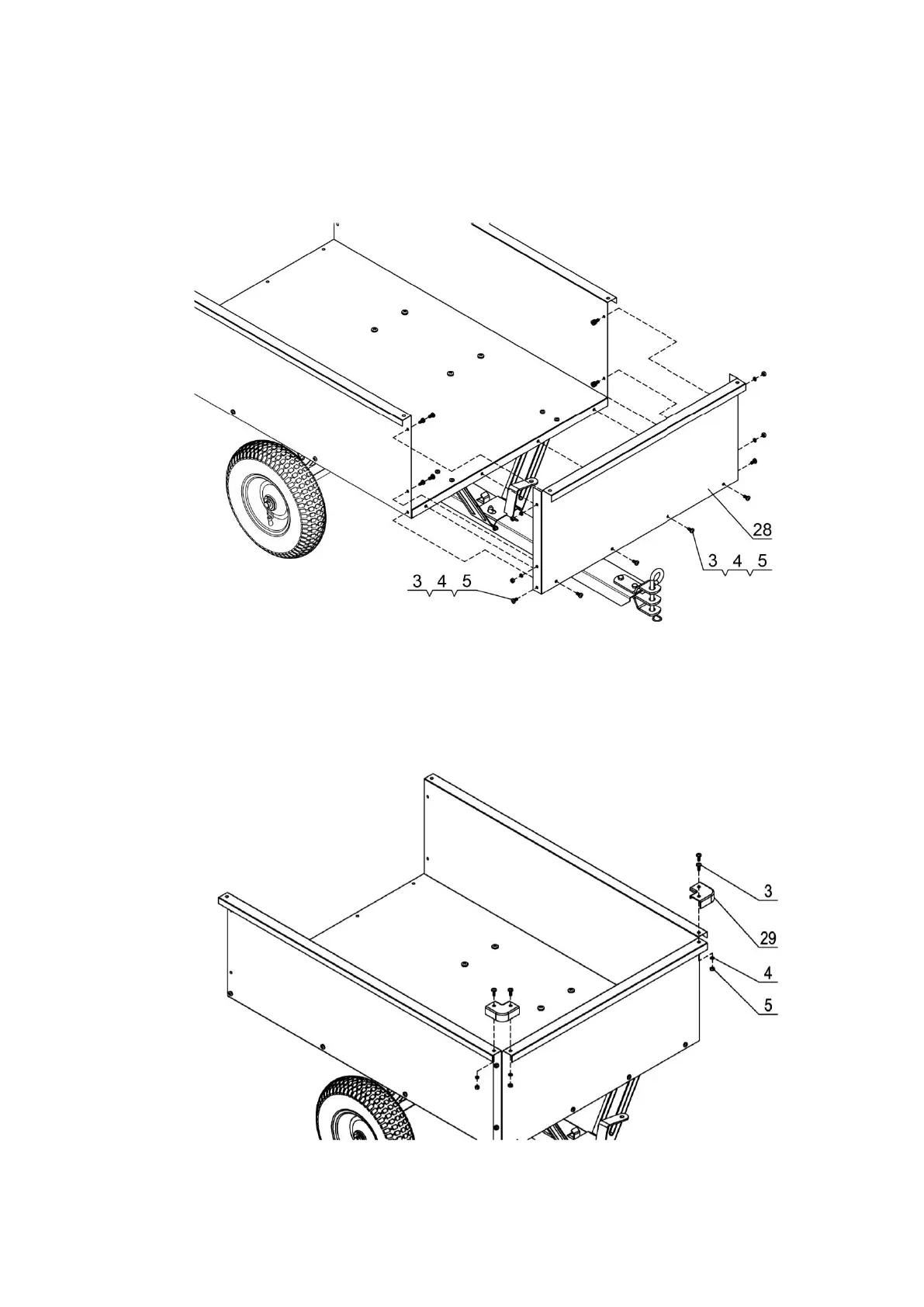 28

3 4 5

3 4 5

3

29

4

5