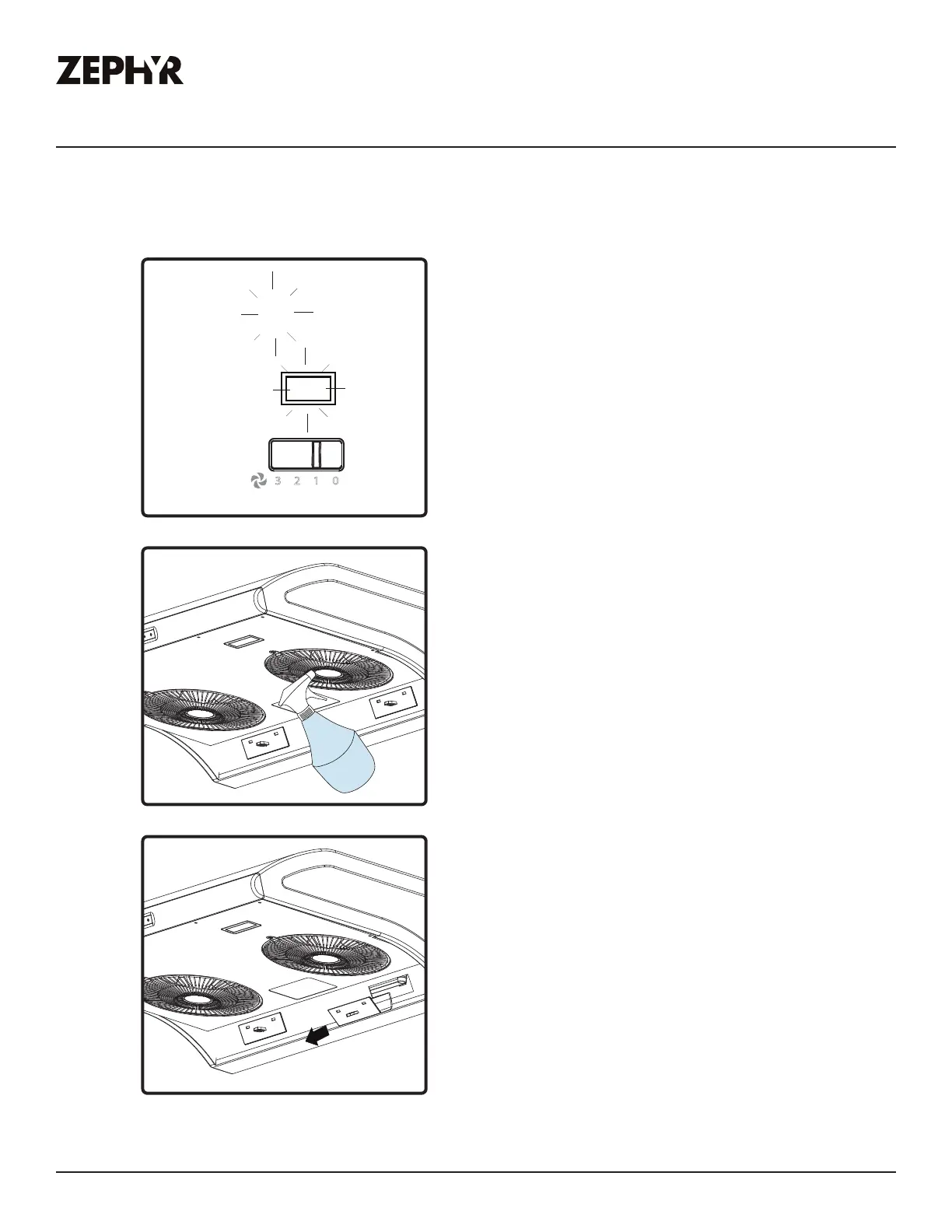 ZEPHYR

3 2 1 0