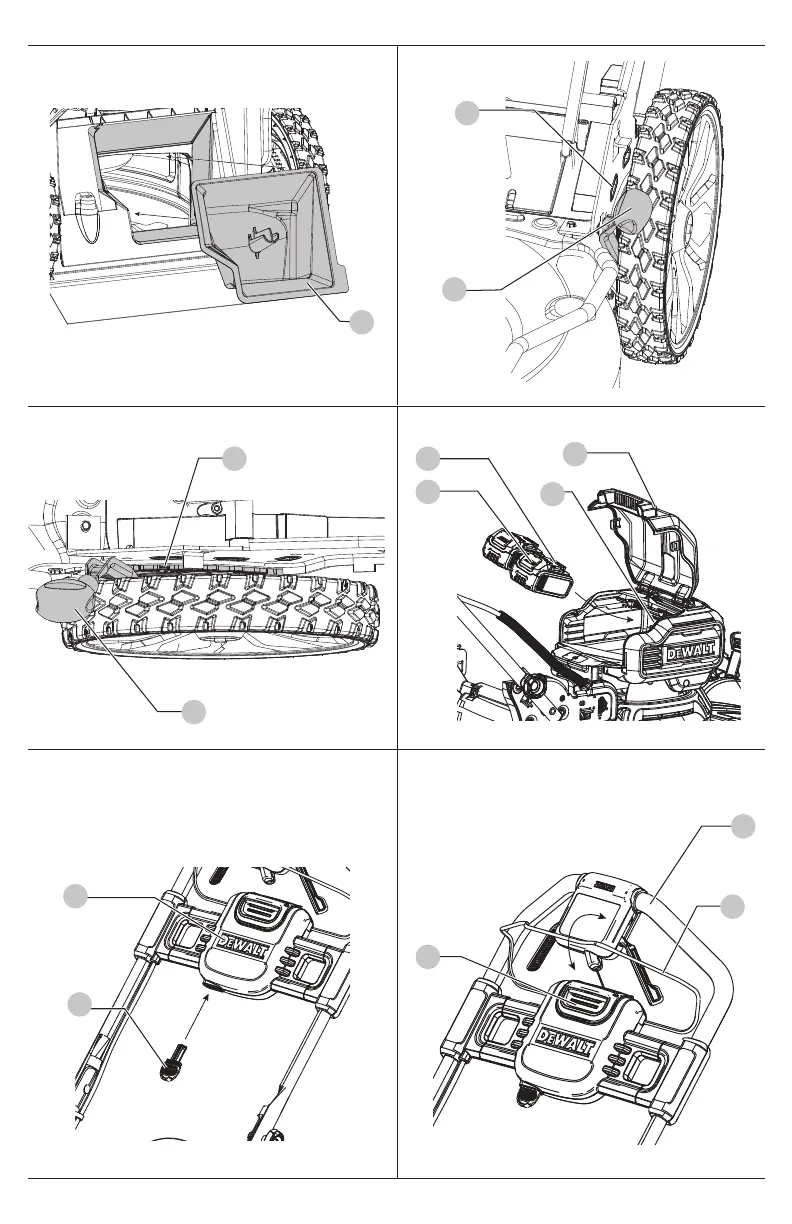 DEWALT

DEWALT

DEWALT