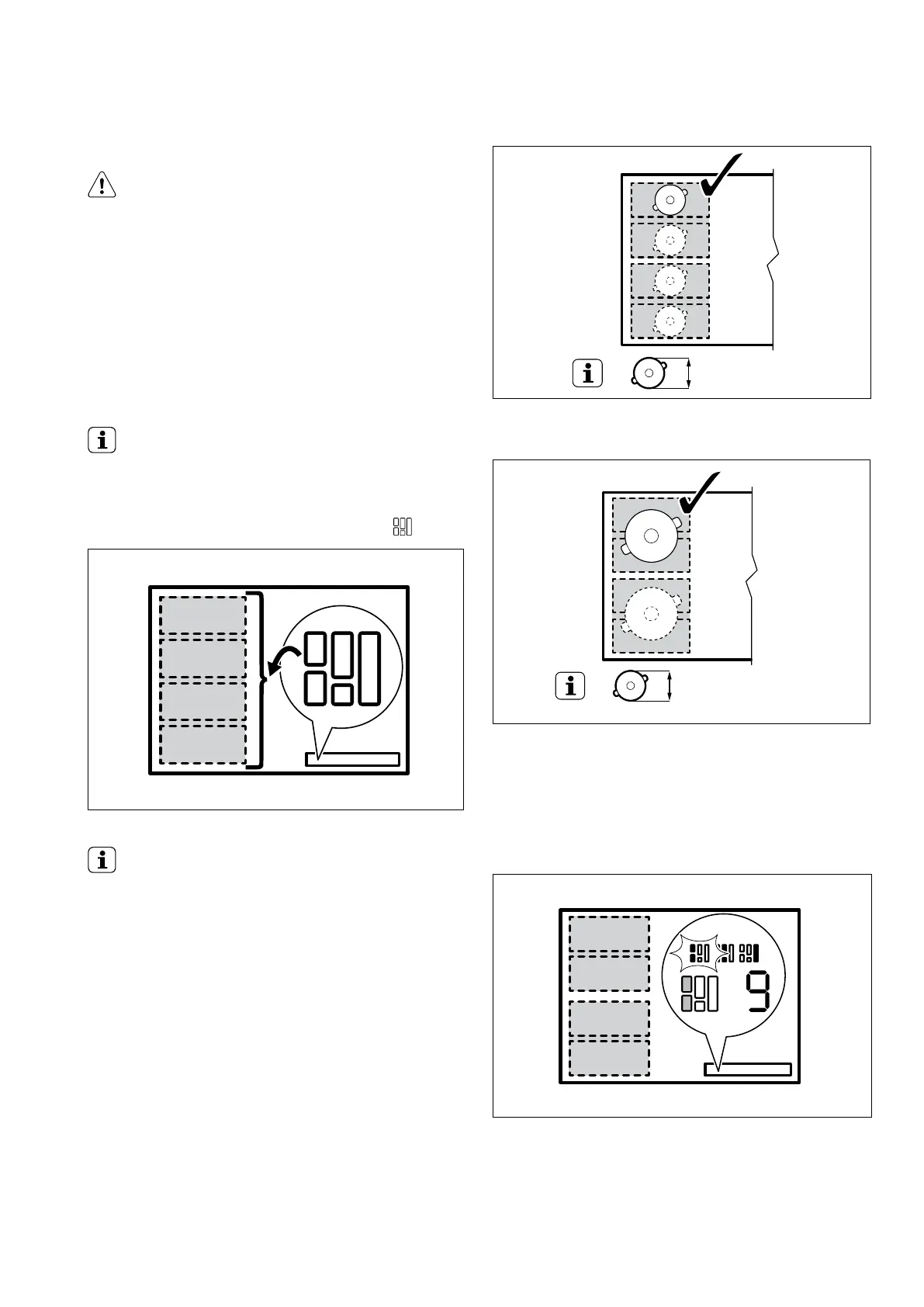 9