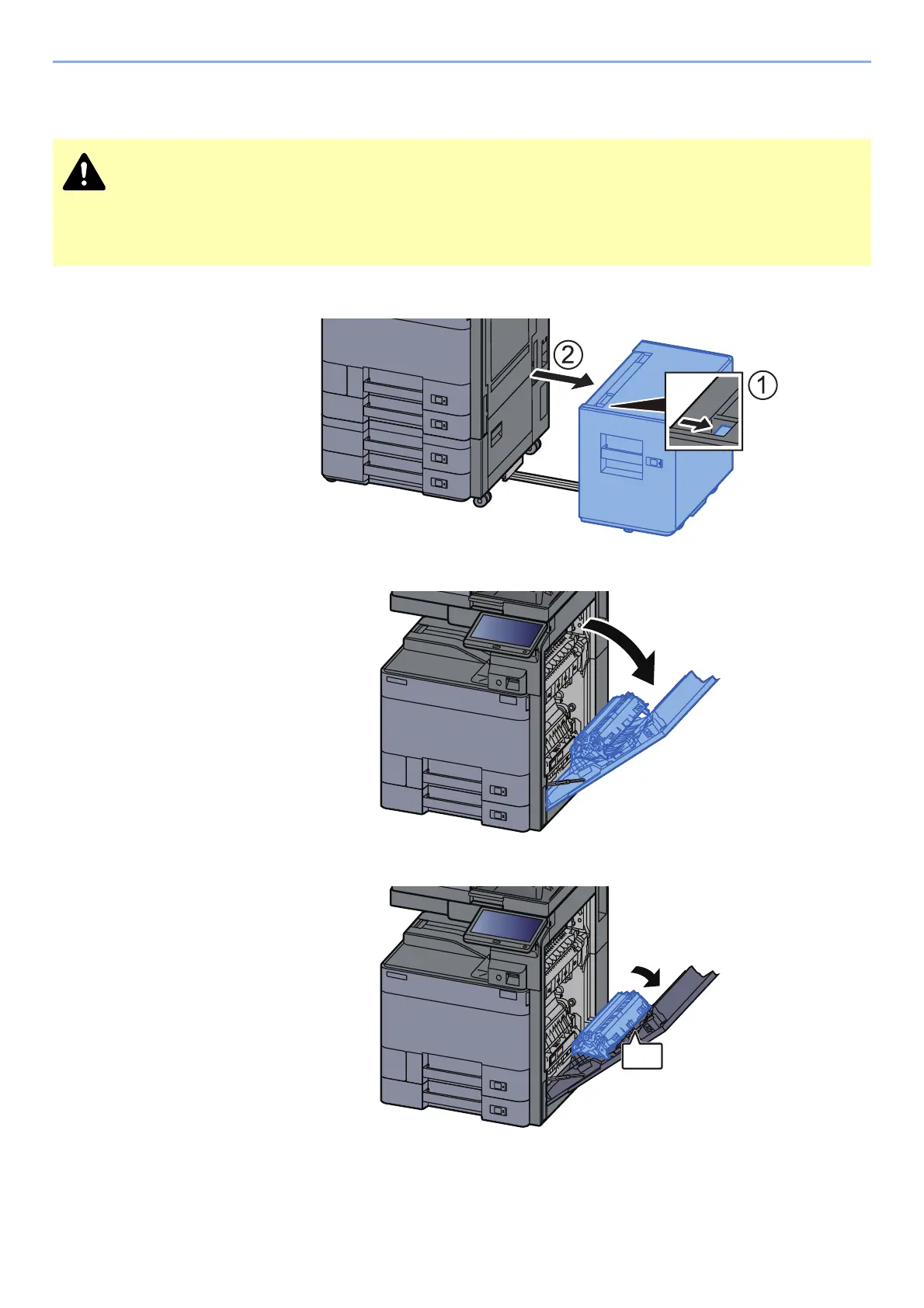 ②

①