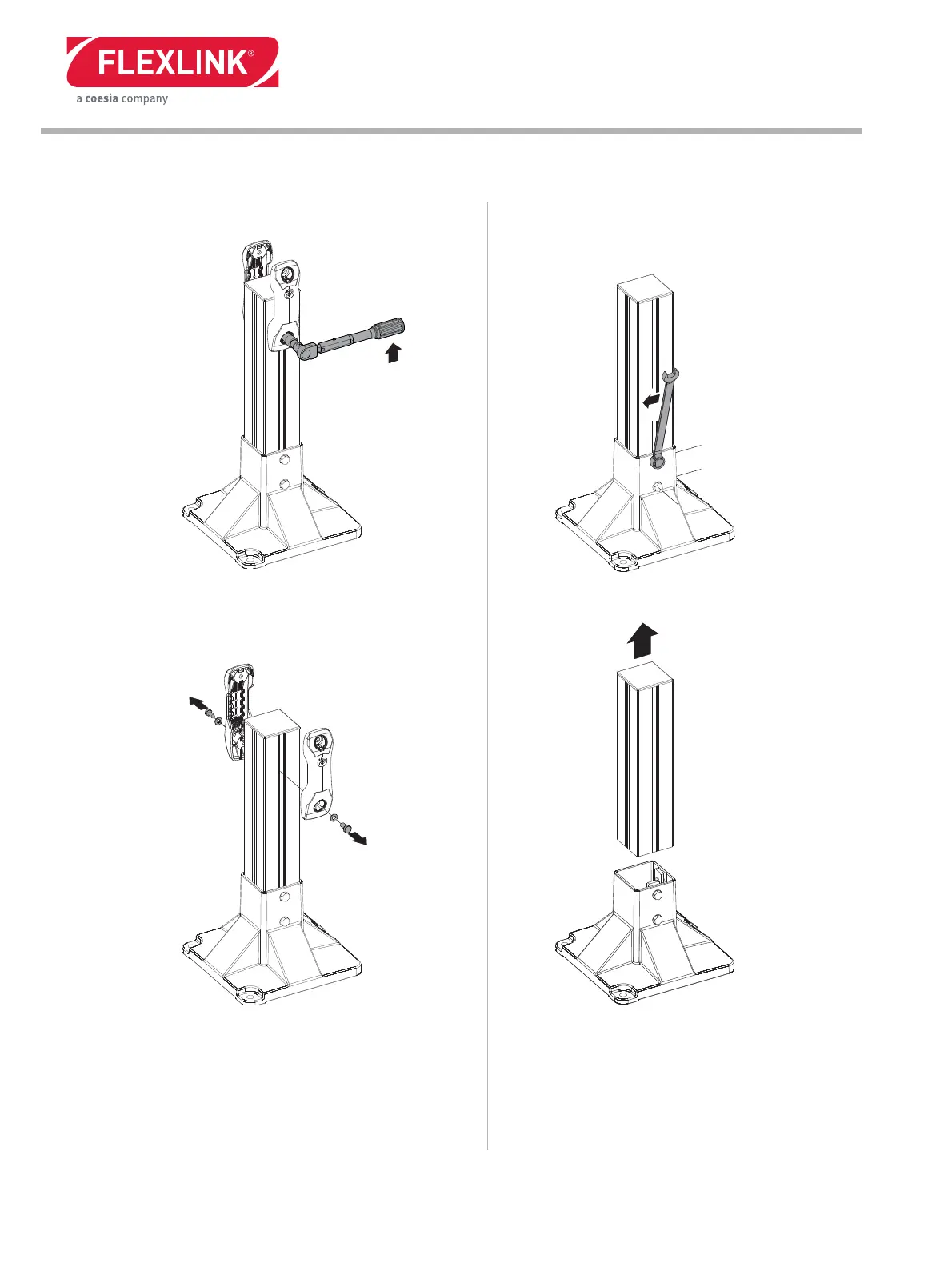 FLEXLINK®
a coesia company