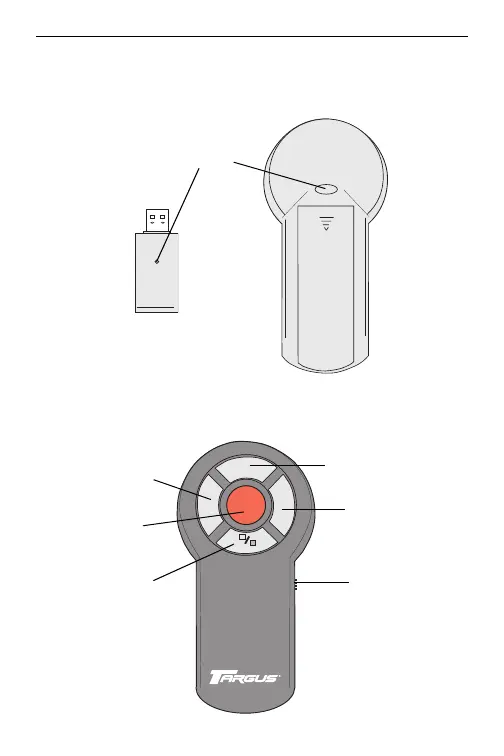 TARGUS