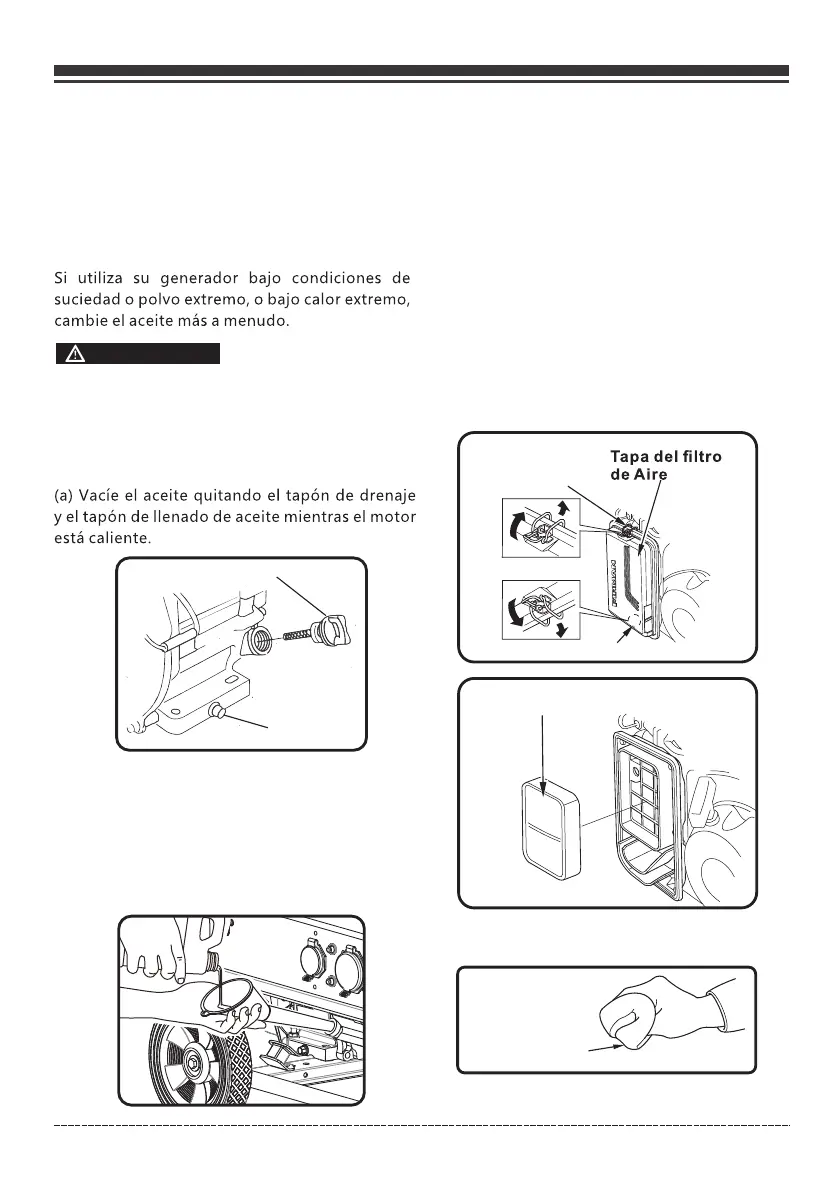 Si utiliza su generador bajo condiciones de suciedad o polvo extremo, o bajo calor extremo, cambie el aceite más a menudo.

(a) Vacíe el aceite quitando el tapón de drenaje y el tapón de llenado de aceite mientras el motor está caliente.

Tapa del filtro de Aire