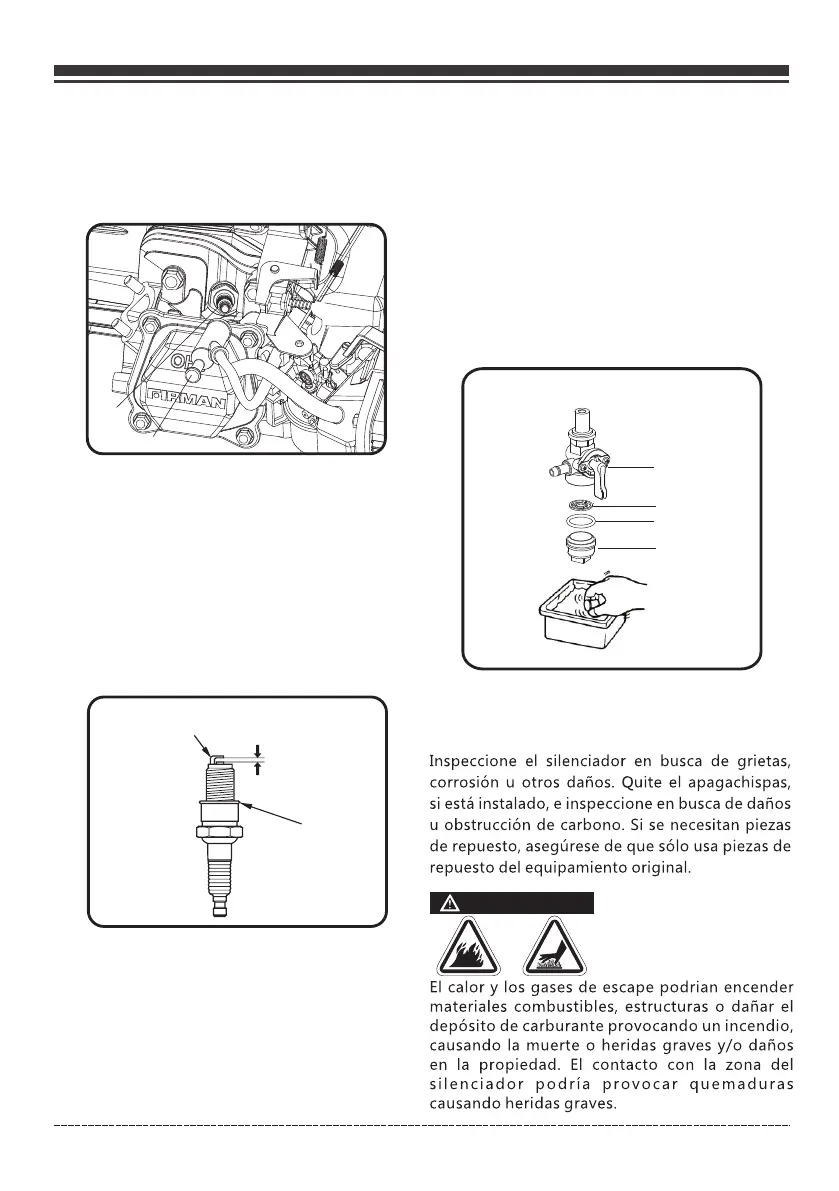 OIL

FIRMAN

Inspeccione el silenciador en busca de grietas, corrosión u otros daños. Quite el apagachispas, si está instalado, e inspeccione en busca de daños u obstrucción de carbono. Si se necesitan piezas de repuesto, asegúrese de que sólo usa piezas de repuesto del equipamiento original.

El calor y los gases de escape podrian encender materiales combustibles, estructuras o dañar el depósito de carburante provocando un incendio, causando la muerte o heridas graves y/o daños en la propiedad. El contacto con la zona del silenciador podría provocar quemaduras causando heridas graves.