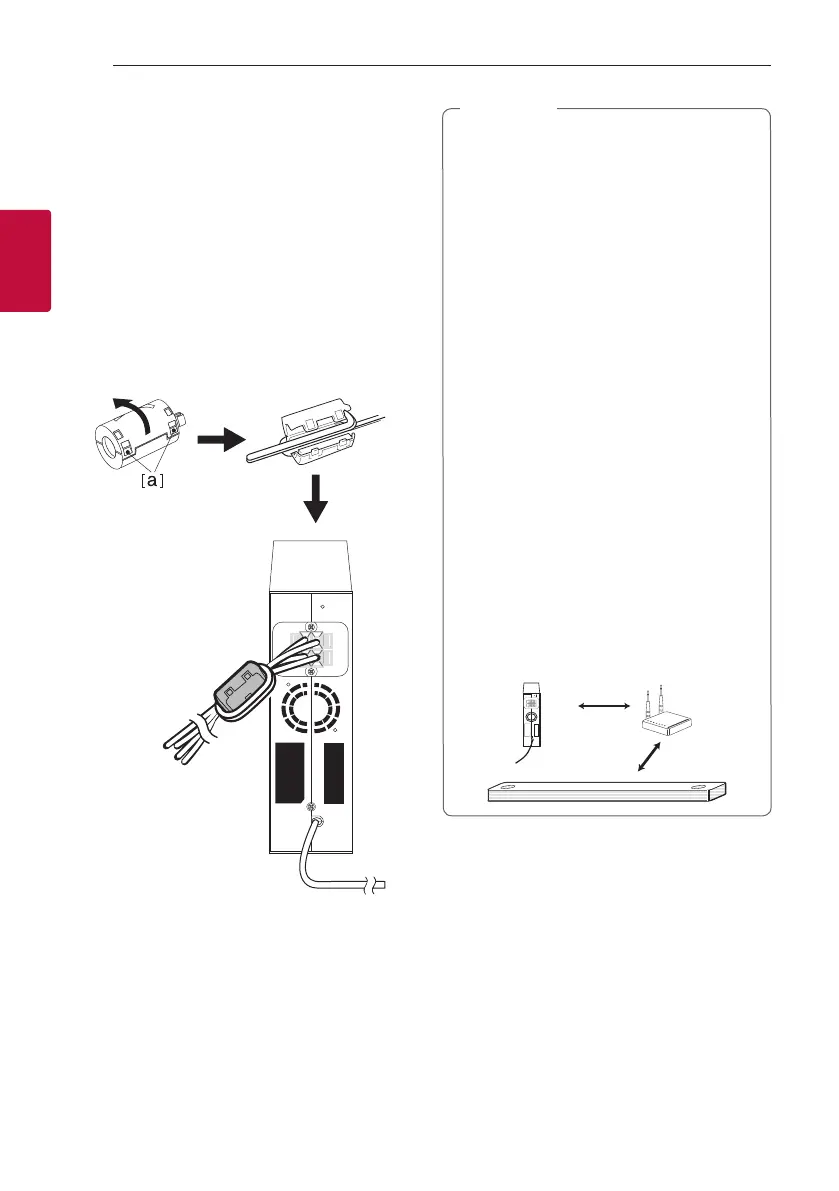 [a]