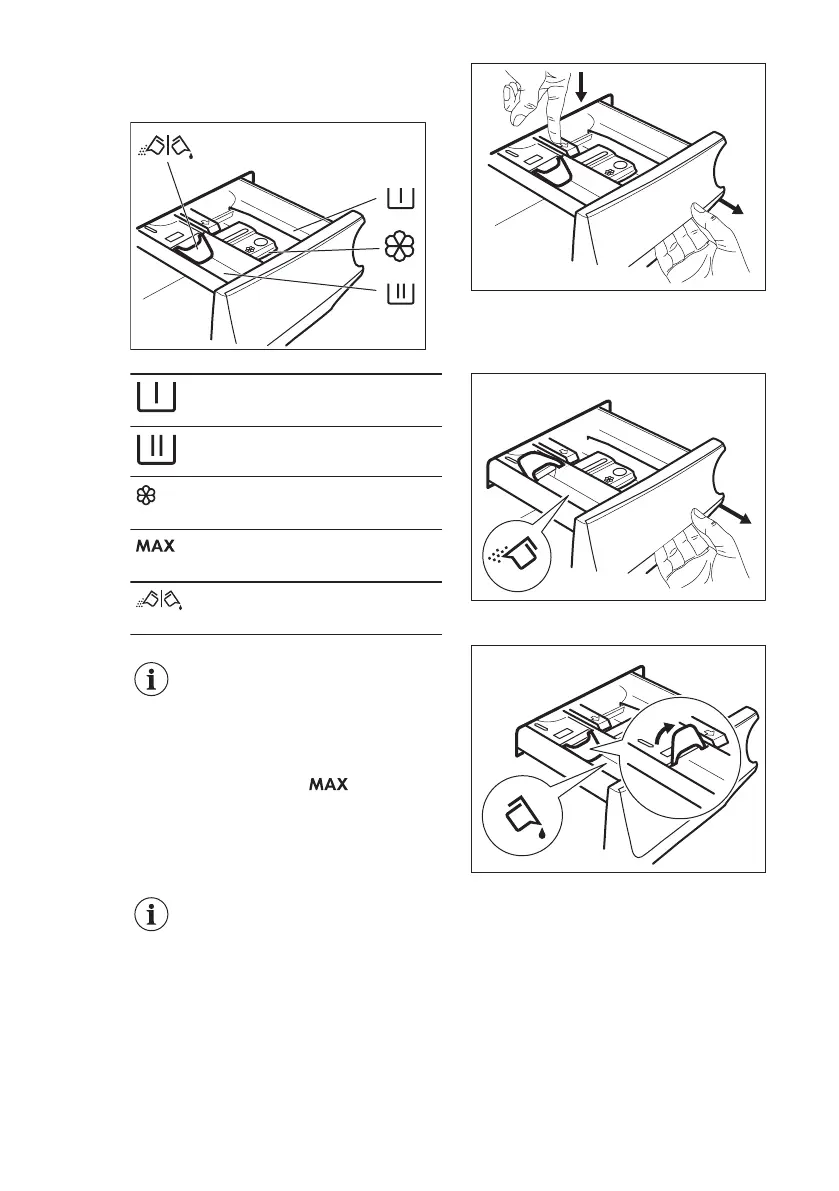 MAX

MAX