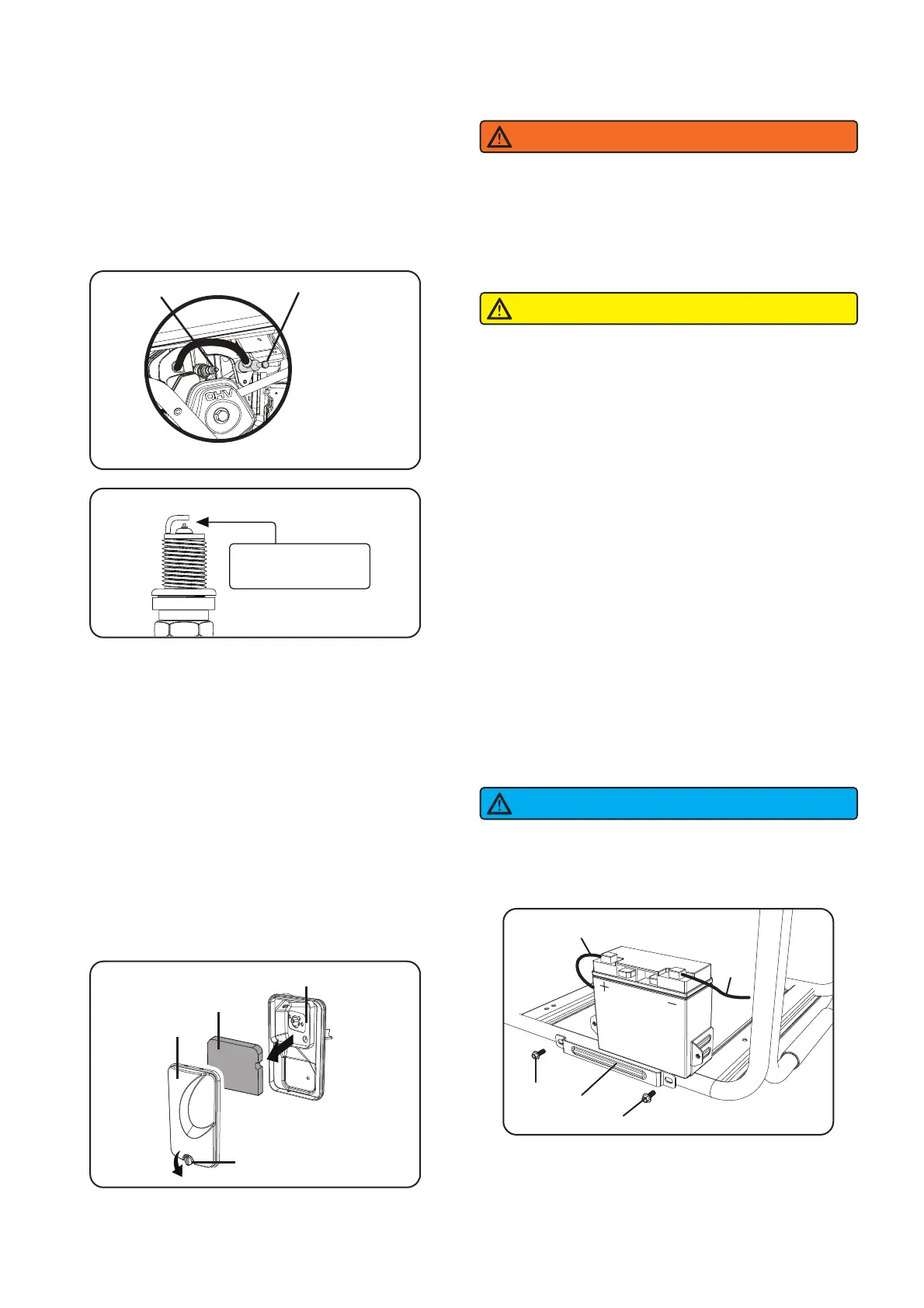 OHV

+

−