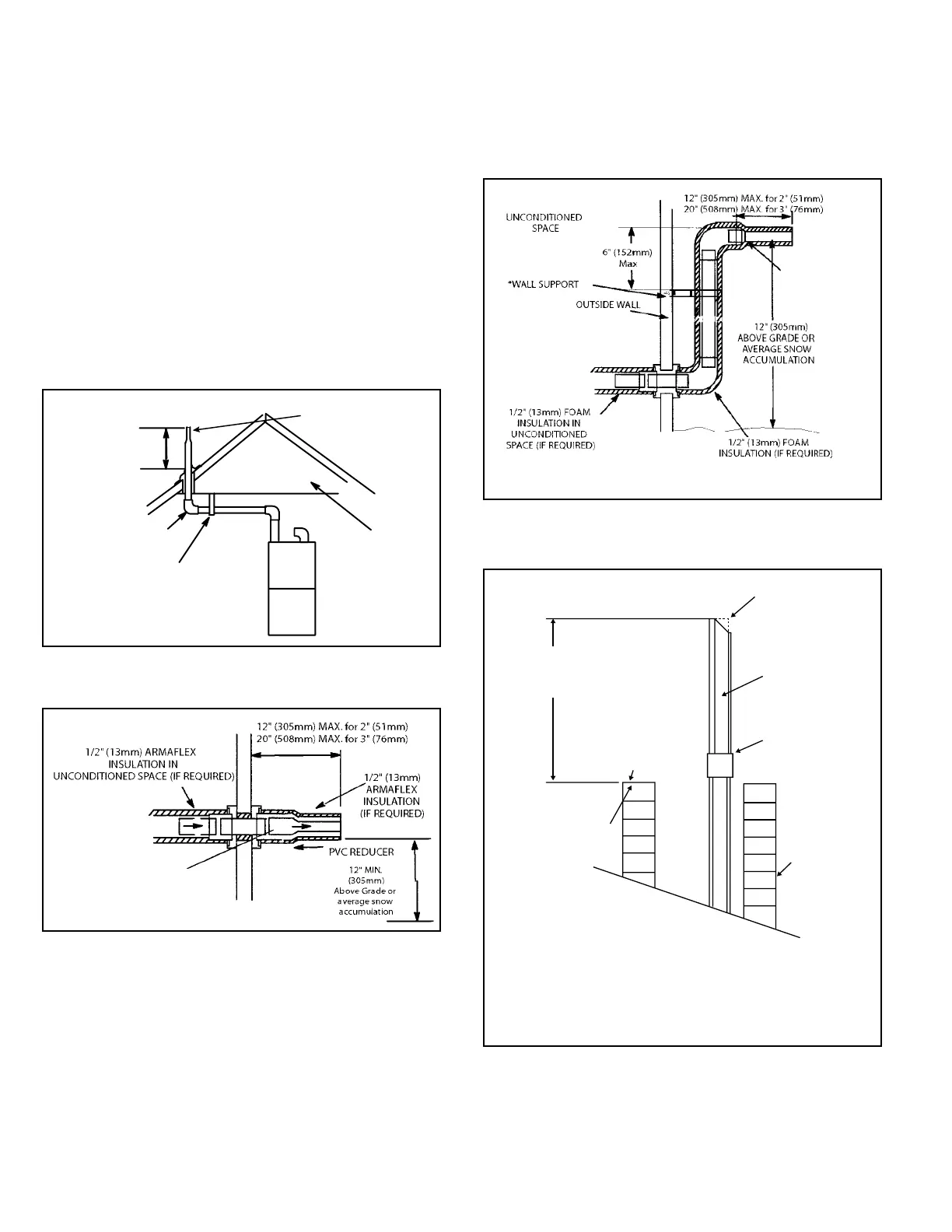 12" (305mm) MAX. for 2" (51mm)
20" (508mm) MAX. for 3" (76mm)

UNCONDITIONED SPACE

6" (152mm) Max

*WALL SUPPORT

OUTSIDE WALL

12" (305mm) ABOVE GRADE OR AVERAGE SNOW ACCUMULATION

1/2" (13mm) FOAM INSULATION IN UNCONDITIONED SPACE (IF REQUIRED)

1/2" (13mm) FOAM INSULATION (IF REQUIRED)

12" (305mm) MAX. for 2" (51mm)
20" (508mm) MAX. for 3" (76mm)

1/2" (13mm) ARMAFLEX INSULATION IN UNCONDITIONED SPACE (IF REQUIRED)

1/2" (13mm) ARMAFLEX INSULATION (IF REQUIRED)

PVC REDUCER

12" MIN. (305mm) Above Grade or average snow accumulation