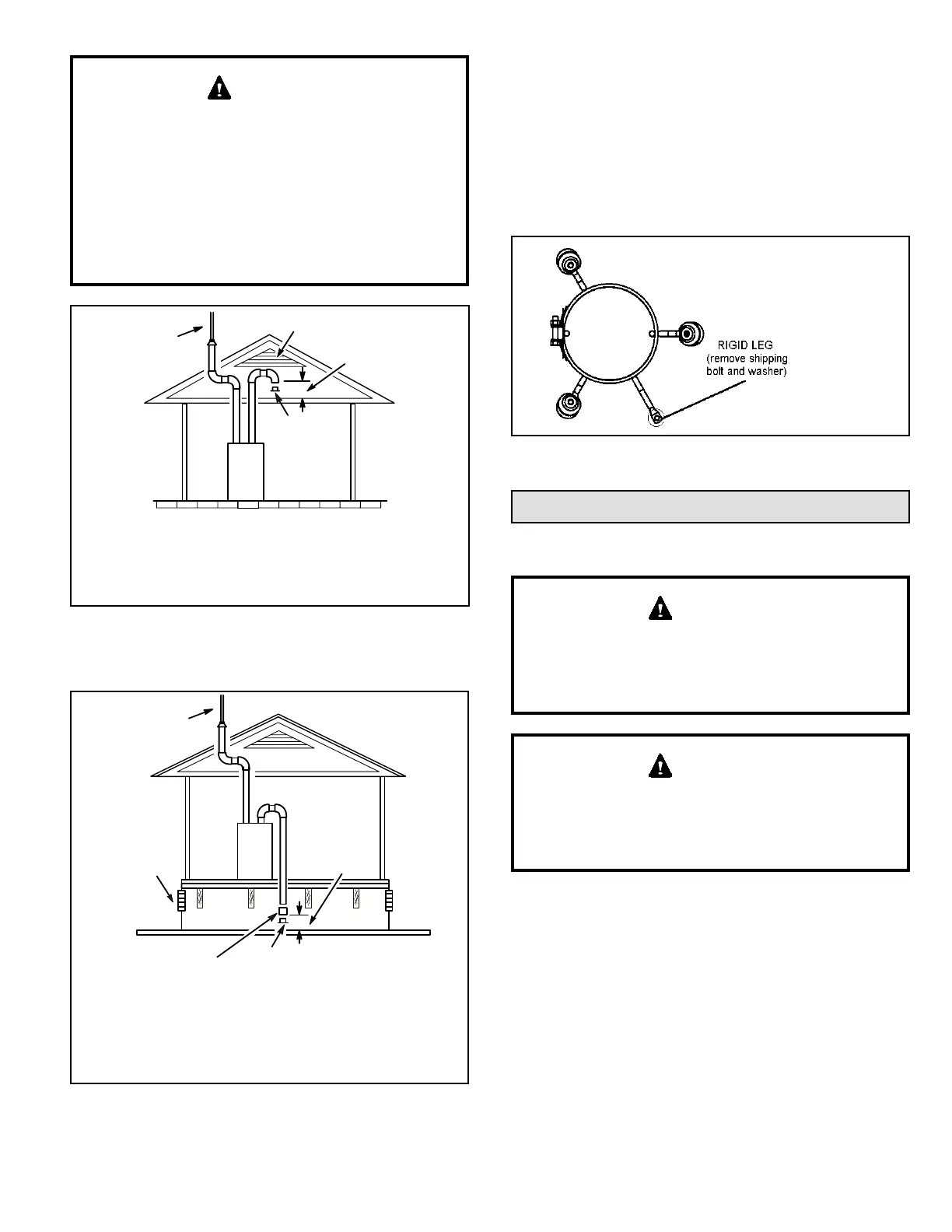 RIGID LEG
(remove shipping
bolt and washer)