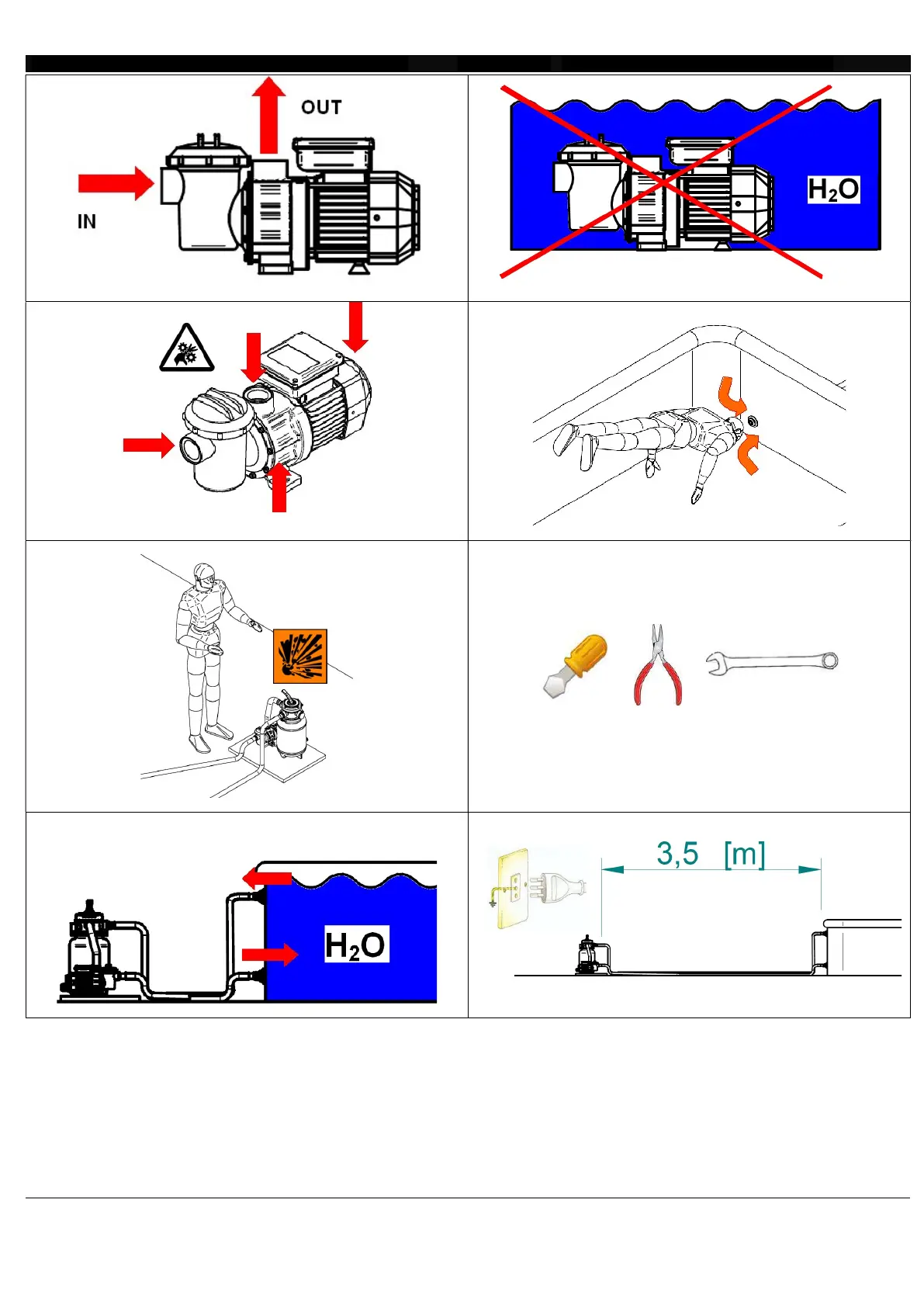 OUT

IN

$H_2O$

$H_2O$

3,5 [m]